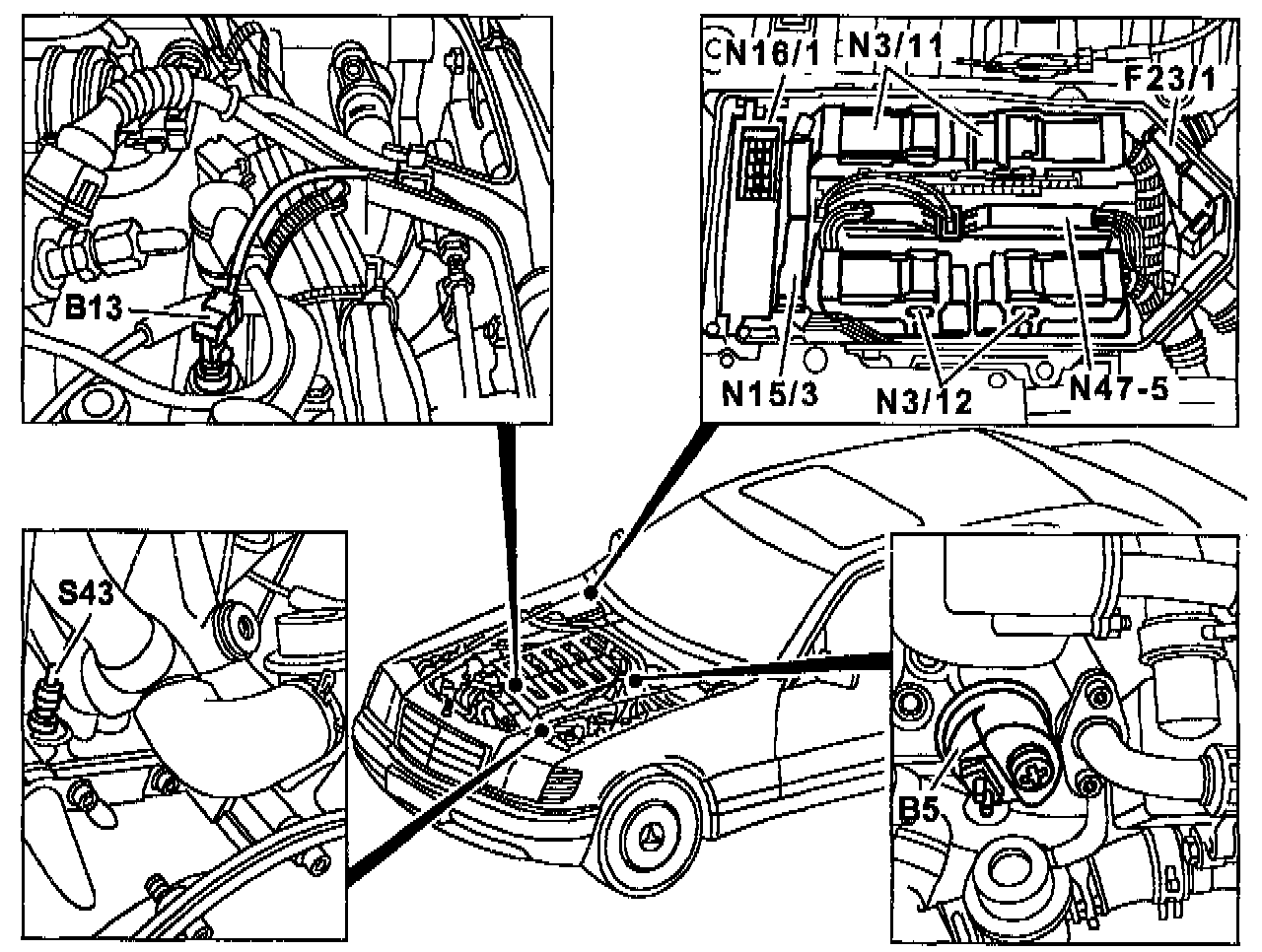 B13

N16/1
N3/11
F23/1
N15/3
N3/12
N47-5

S43

B5