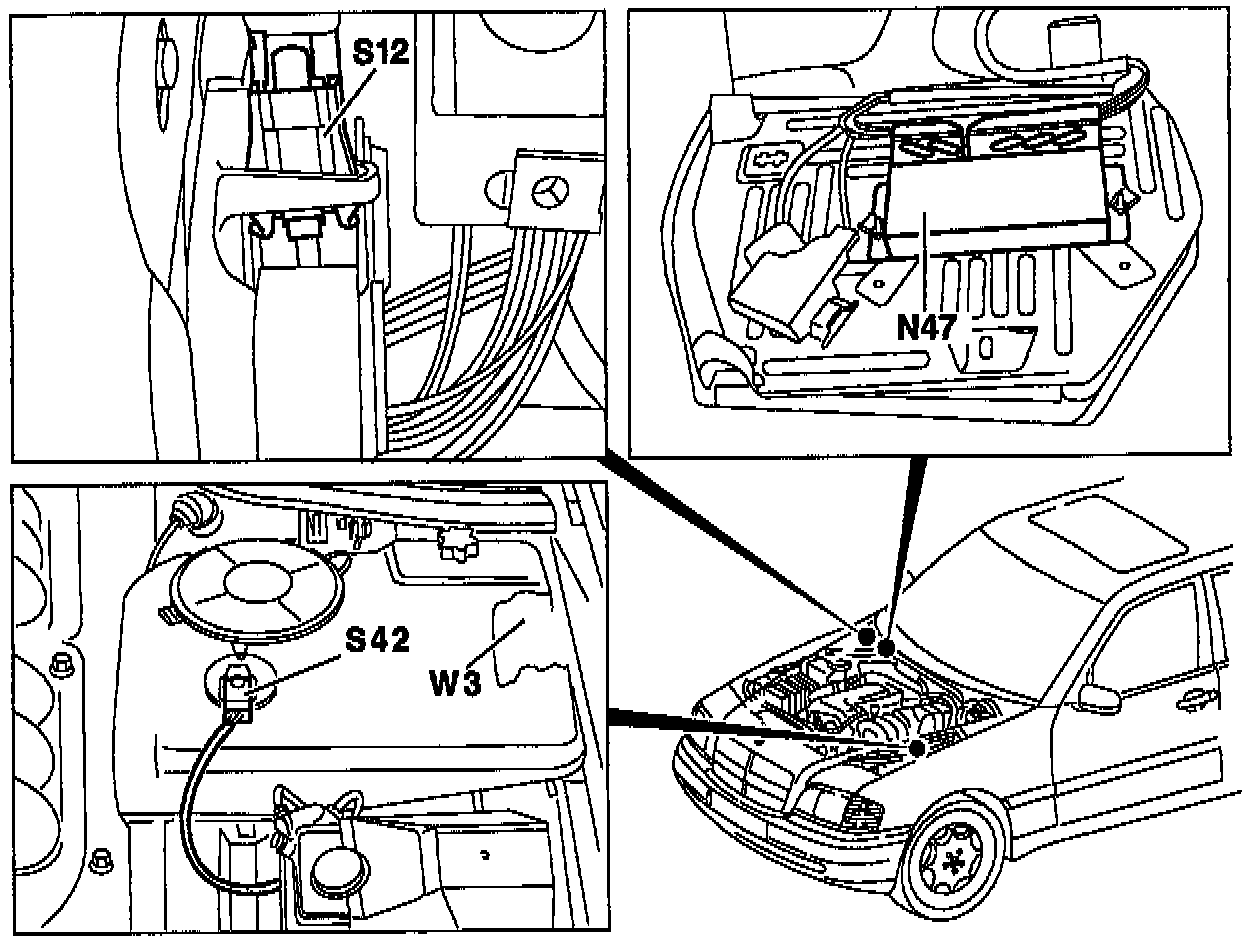 S12

N47

S42

W3