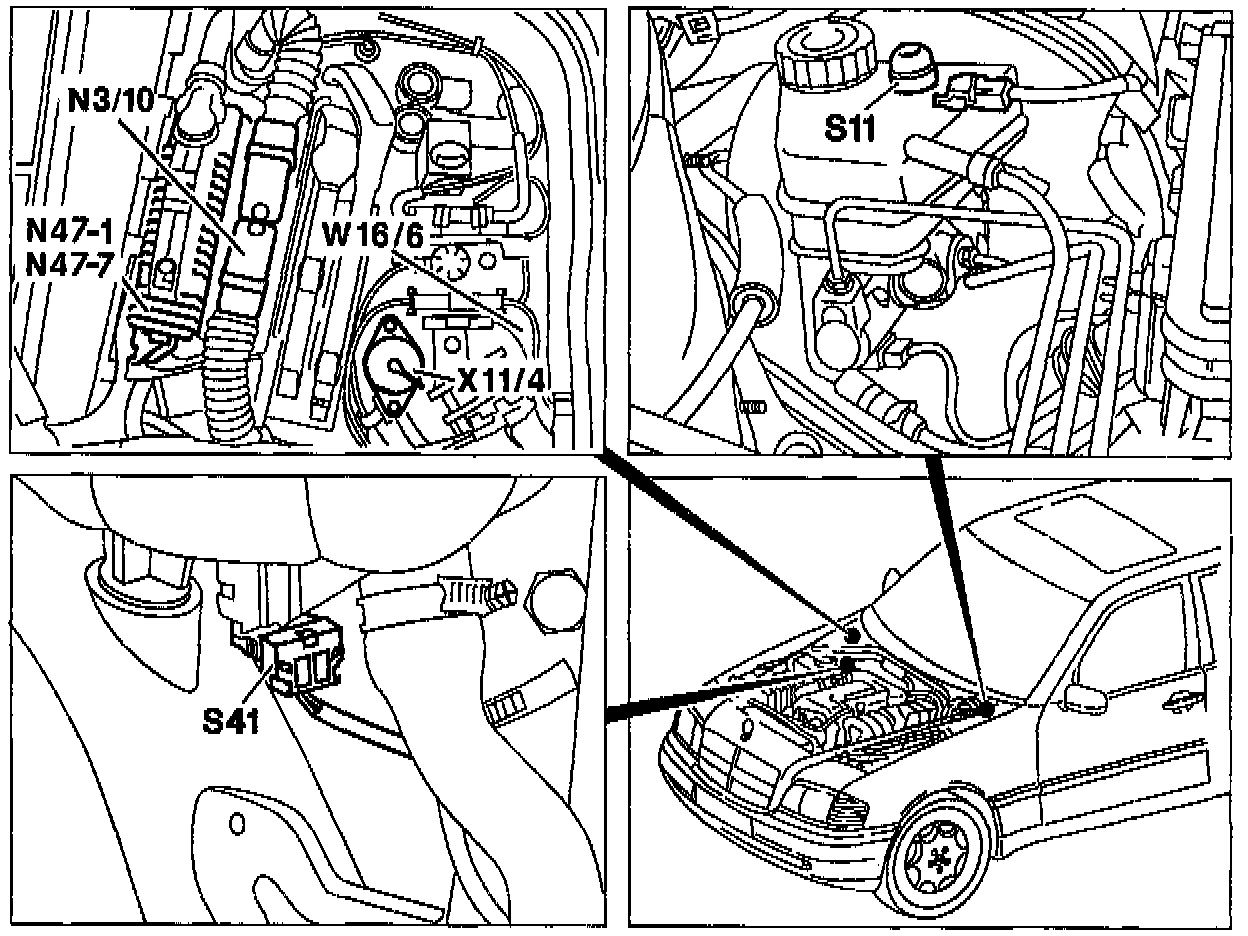 N3/10
N47-1
N47-7
W16/6
X11/4
S11
S41