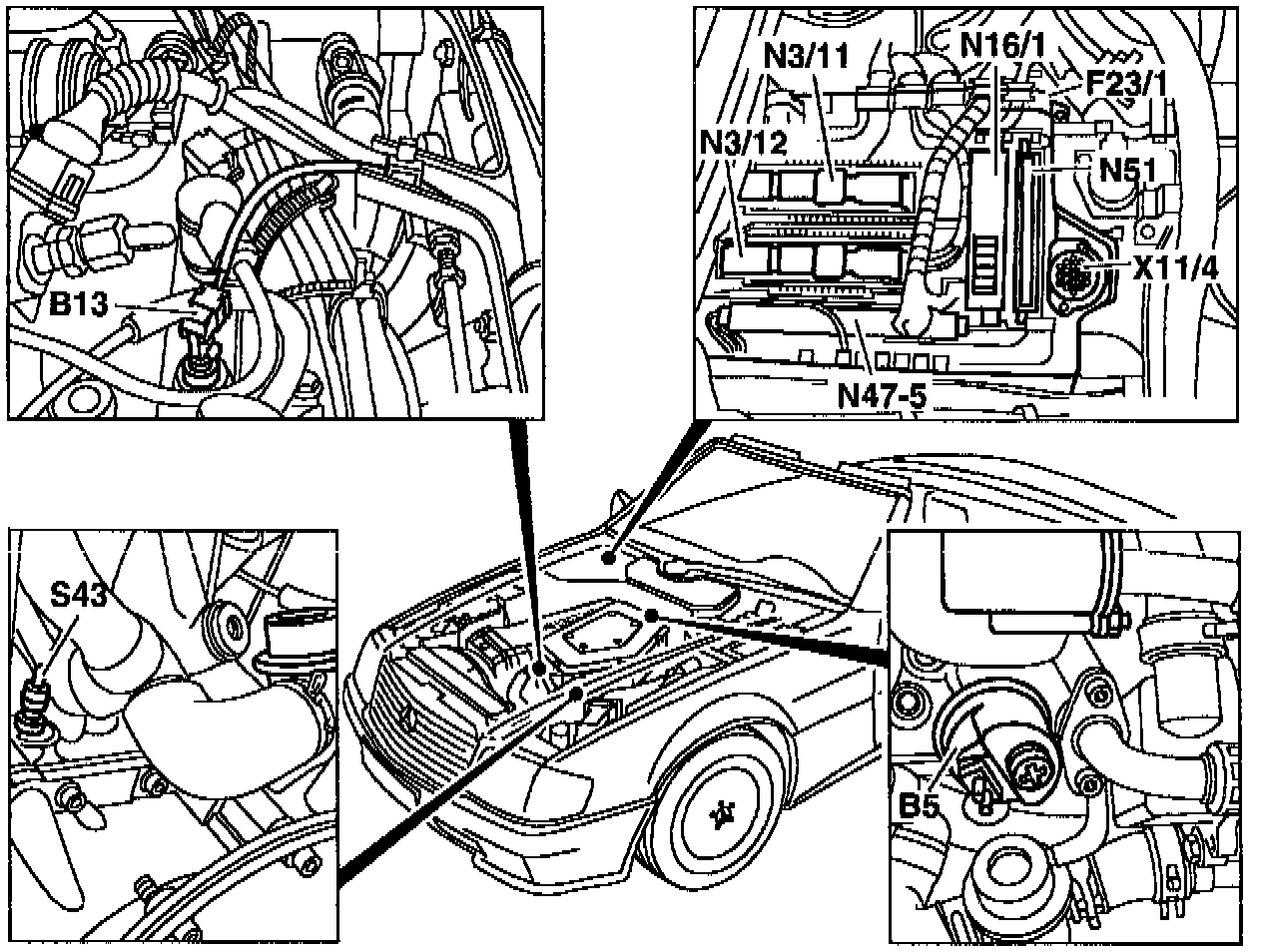 B13

N3/11
N16/1
F23/1
N3/12
N51
X11/4
N47-5

S43

B5