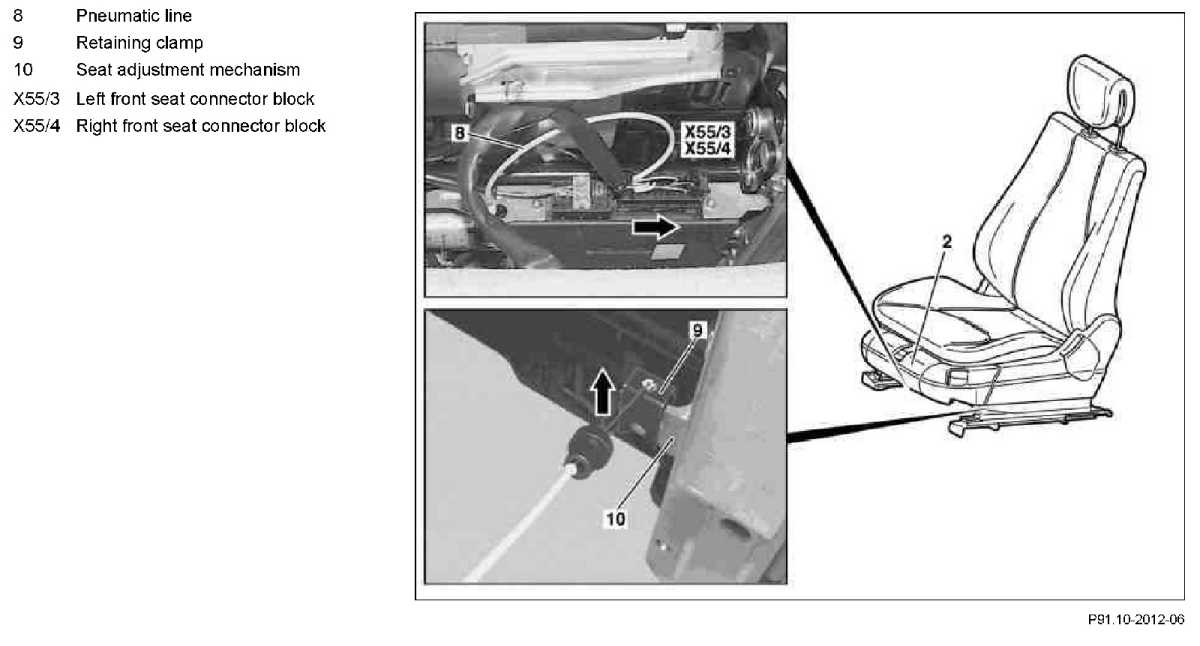 8 Pneumatic line
9 Retaining clamp
10 Seat adjustment mechanism
X55/3 Left front seat connector block
X55/4 Right front seat connector block

8
X55/3
X55/4
2
9
10

P91.10-2012-06