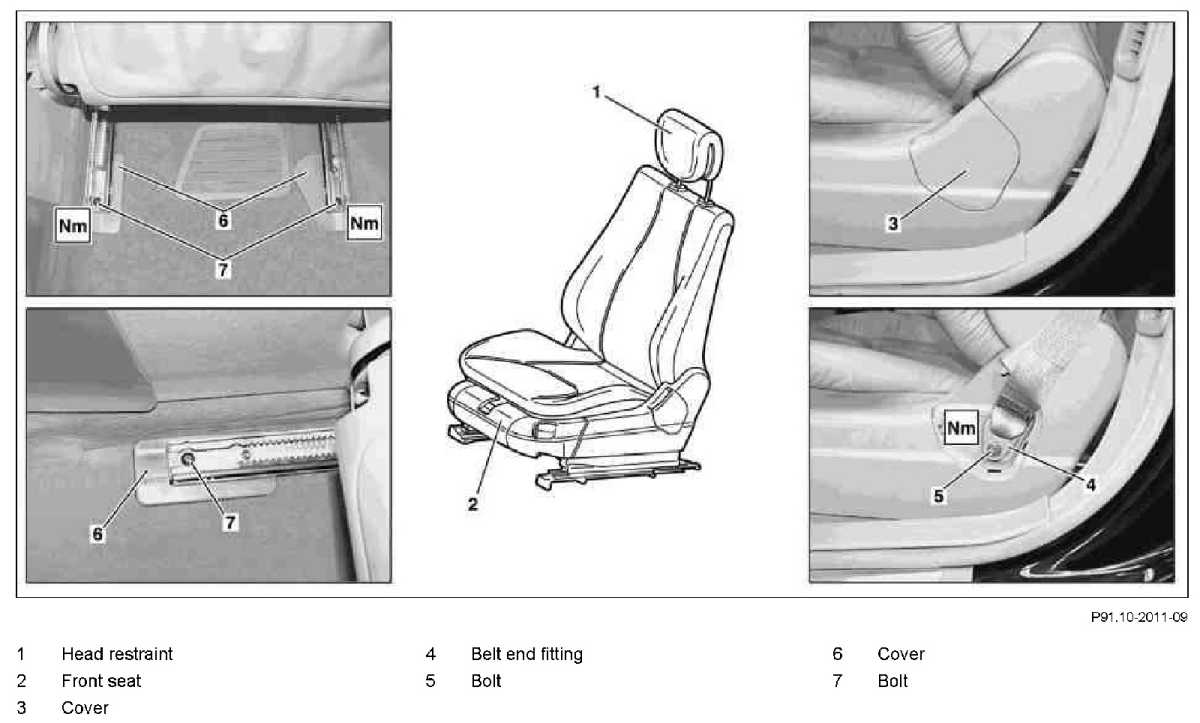 Nm
6
Nm
7
6
7
1
2
3
Nm
5
4
P91.10-2011-09

1 Head restraint
2 Front seat
3 Cover

4 Belt end fitting
5 Bolt

6 Cover
7 Bolt