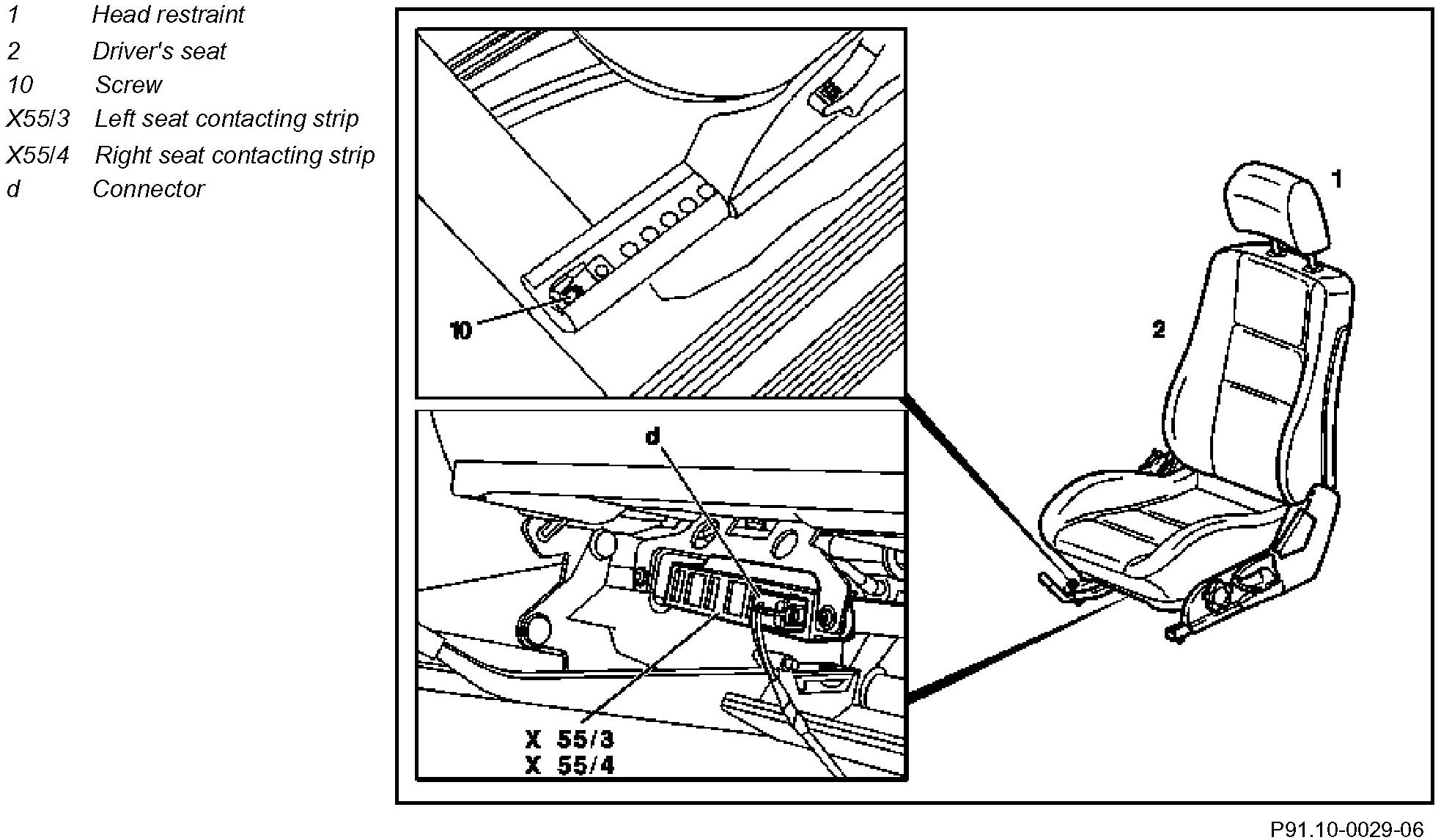 1 Head restraint
2 Driver's seat
10 Screw
X55/3 Left seat contacting strip
X55/4 Right seat contacting strip
d Connector

10

d

X 55/3
X 55/4

1

2

P91.10-0029-06