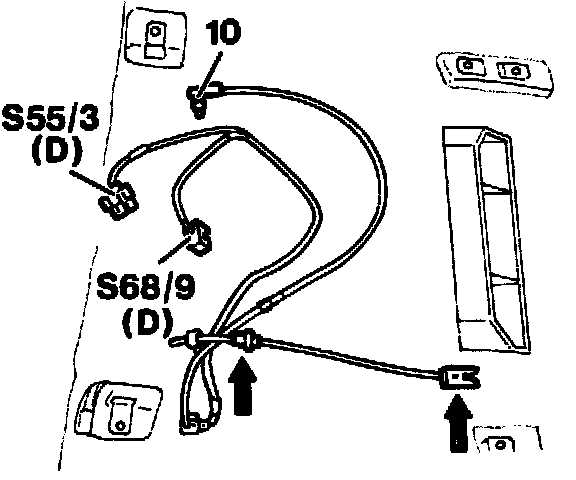 10

S55/3
(D)

S68/9
(D)