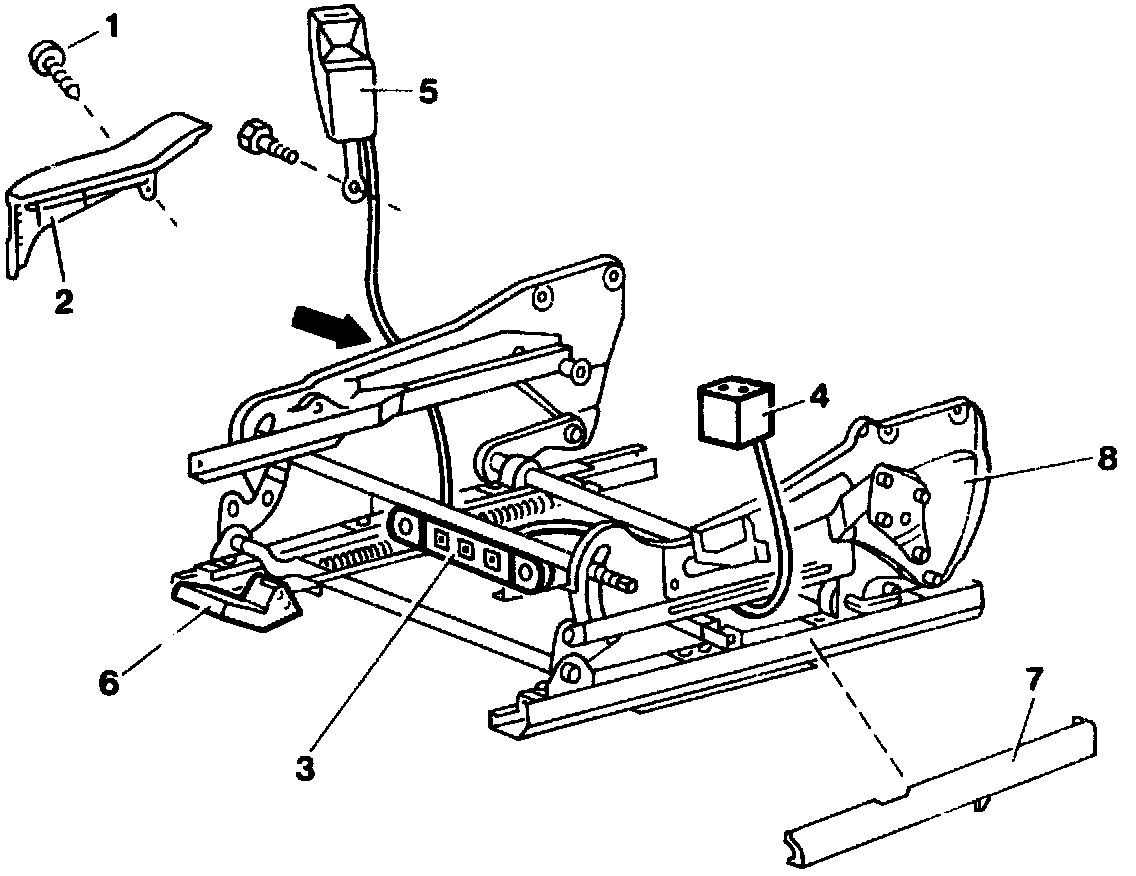 1
5
2
4
8
6
3
7