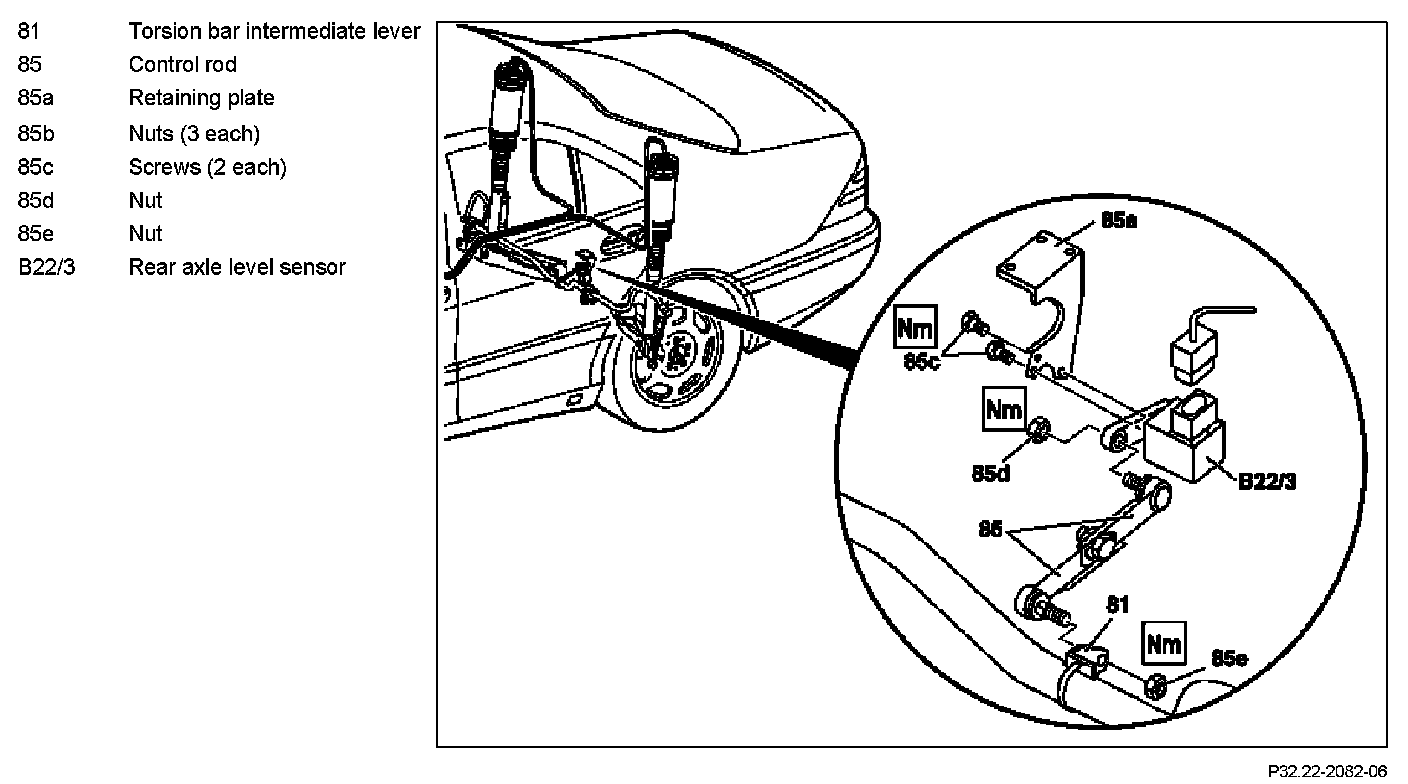 | | |
|---|---|
| 81 | Torsion bar intermediate lever |
| 85 | Control rod |
| 85a | Retaining plate |
| 85b | Nuts (3 each) |
| 85c | Screws (2 each) |
| 85d | Nut |
| 85e | Nut |
| B22/3 | Rear axle level sensor |

85a
Nm
85c
Nm
85d
B22/3
85
81
Nm
85e

P32.22-2082-06