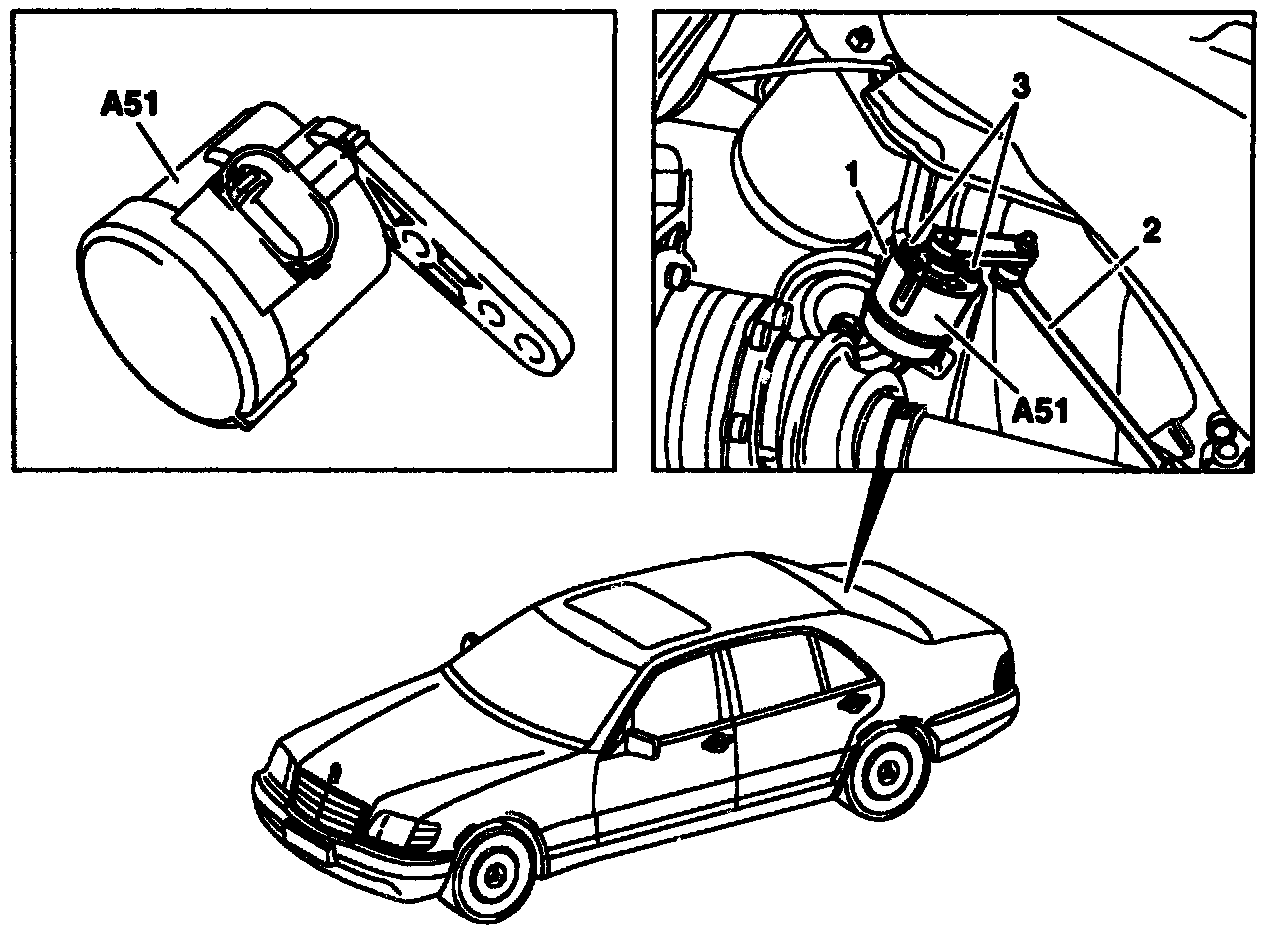 A51

3
1
2
A51