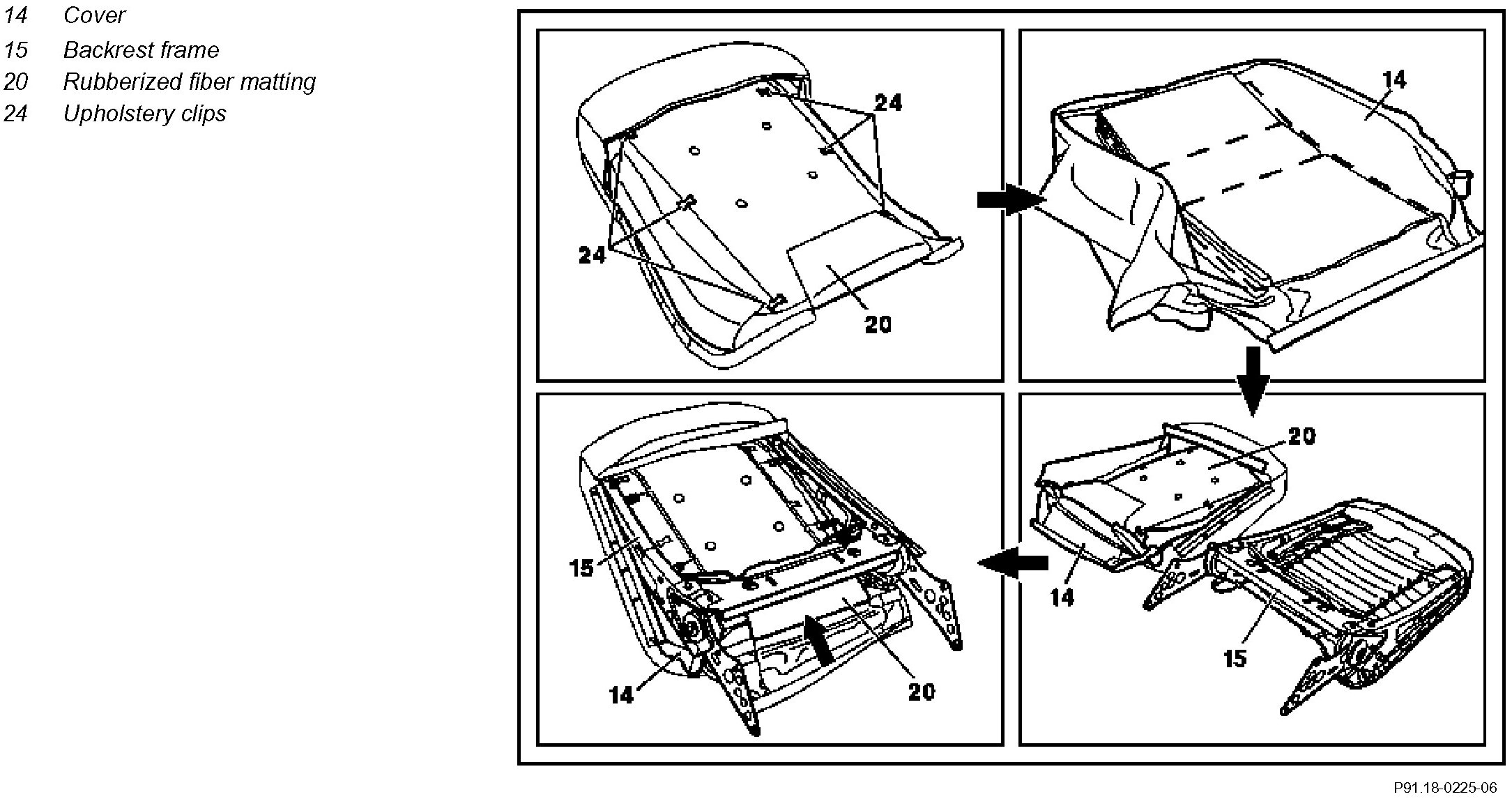 14 Cover
15 Backrest frame
20 Rubberized fiber matting
24 Upholstery clips

24
24
20
14
20
14
15
15
14
20

P91.18-0225-06