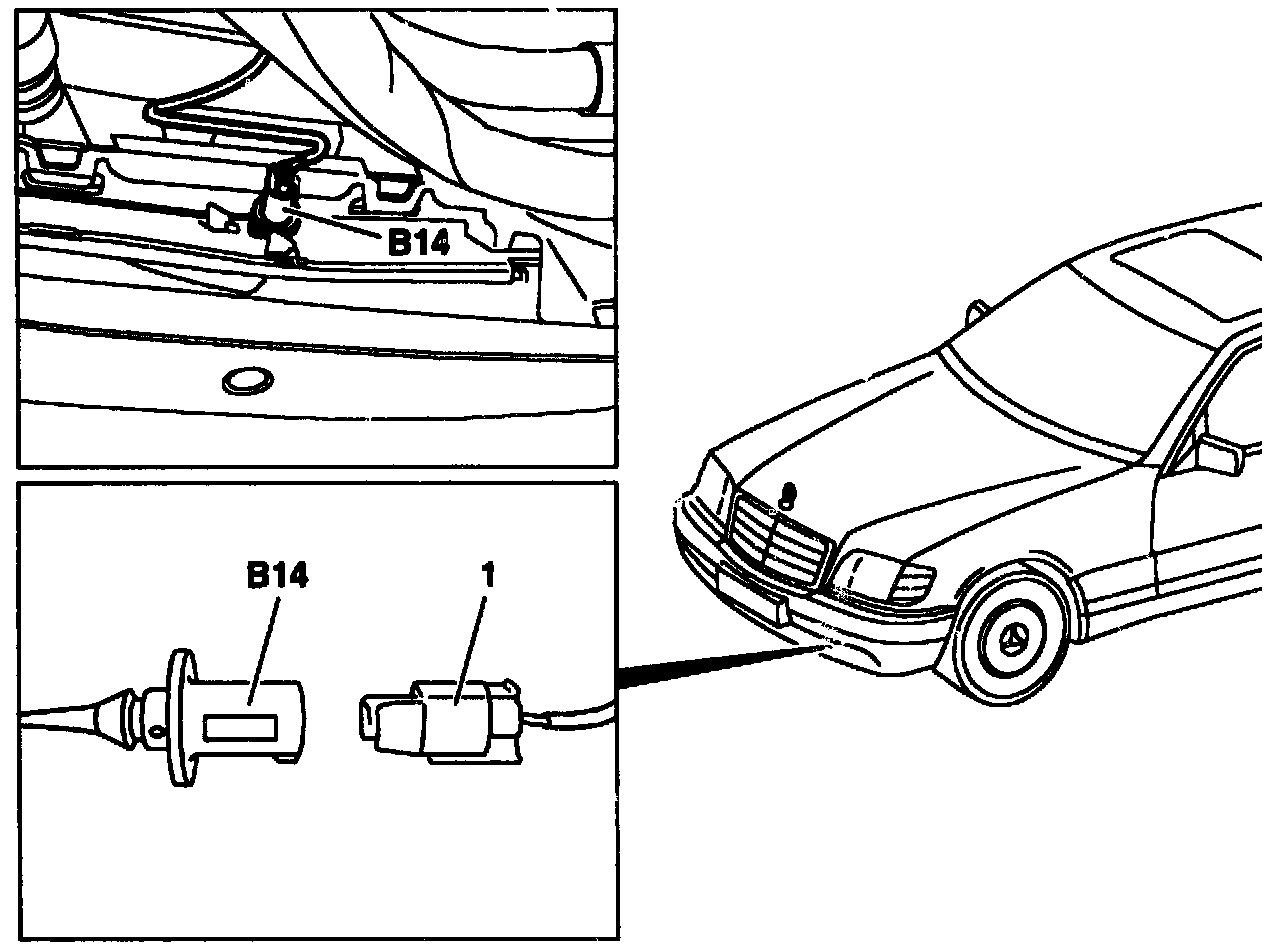 B14

B14

1