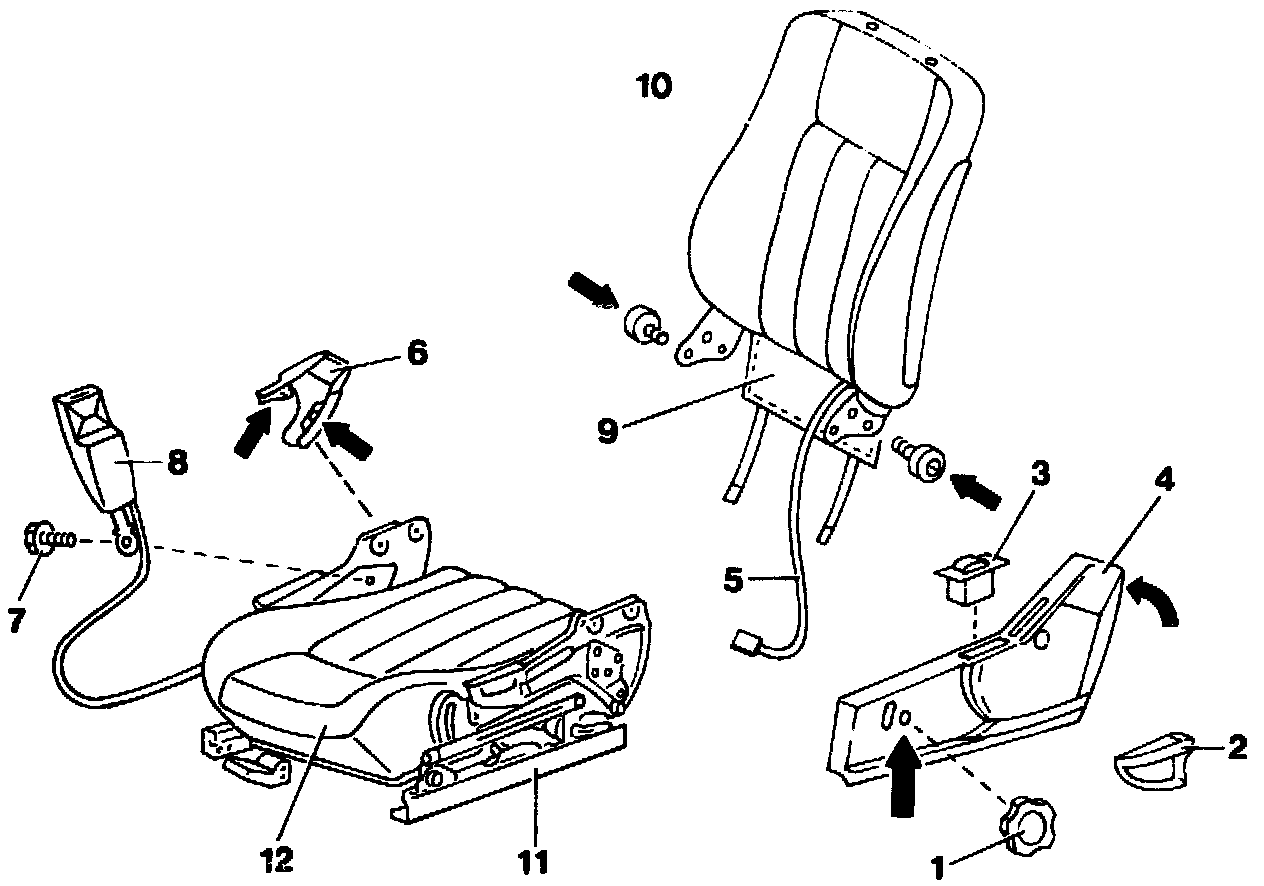 10
6
8
9
3
4
7
5
2
12
11
1