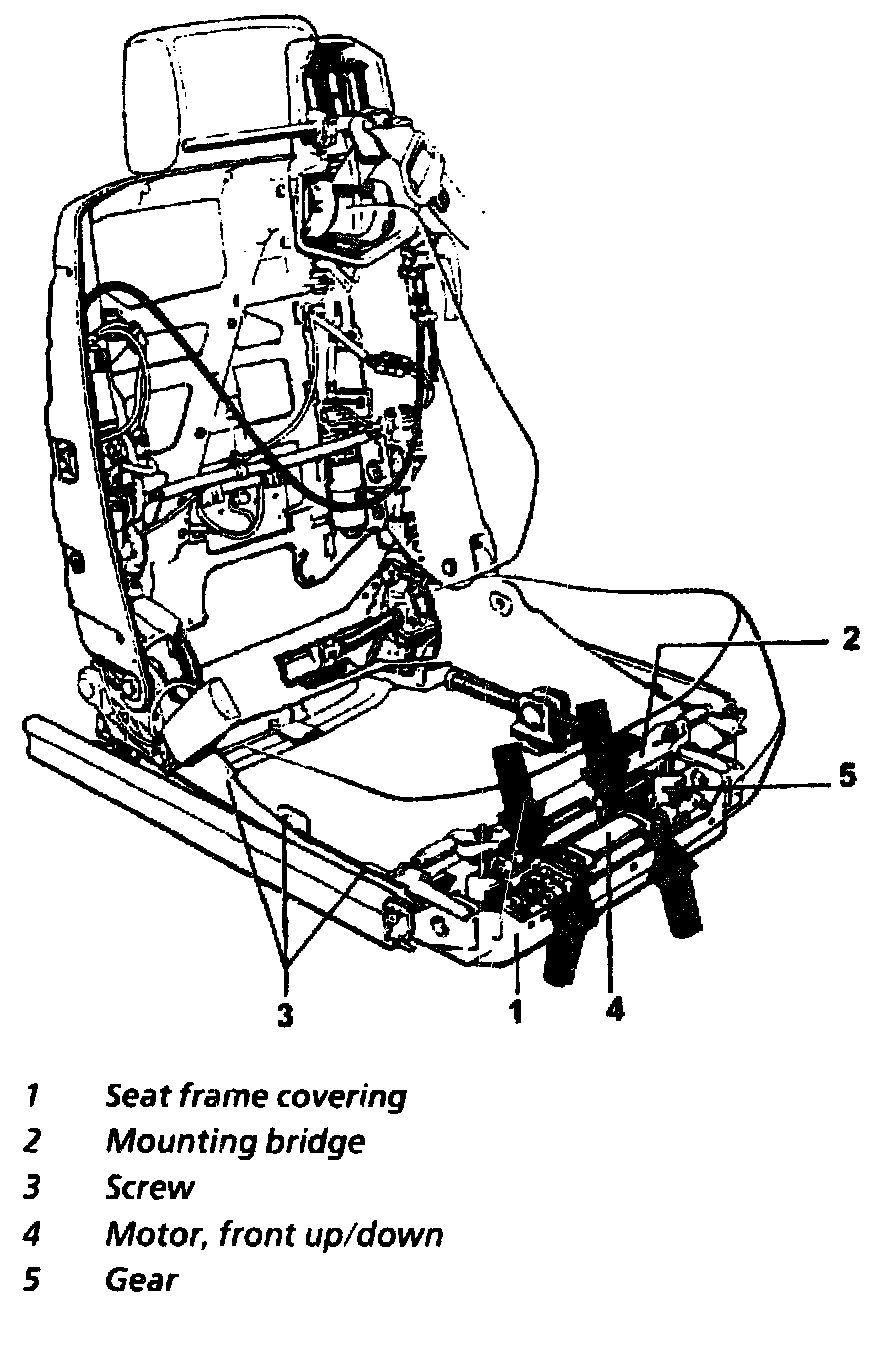 2

5

3

1

4

1 Seat frame covering
2 Mounting bridge
3 Screw
4 Motor, front up/down
5 Gear