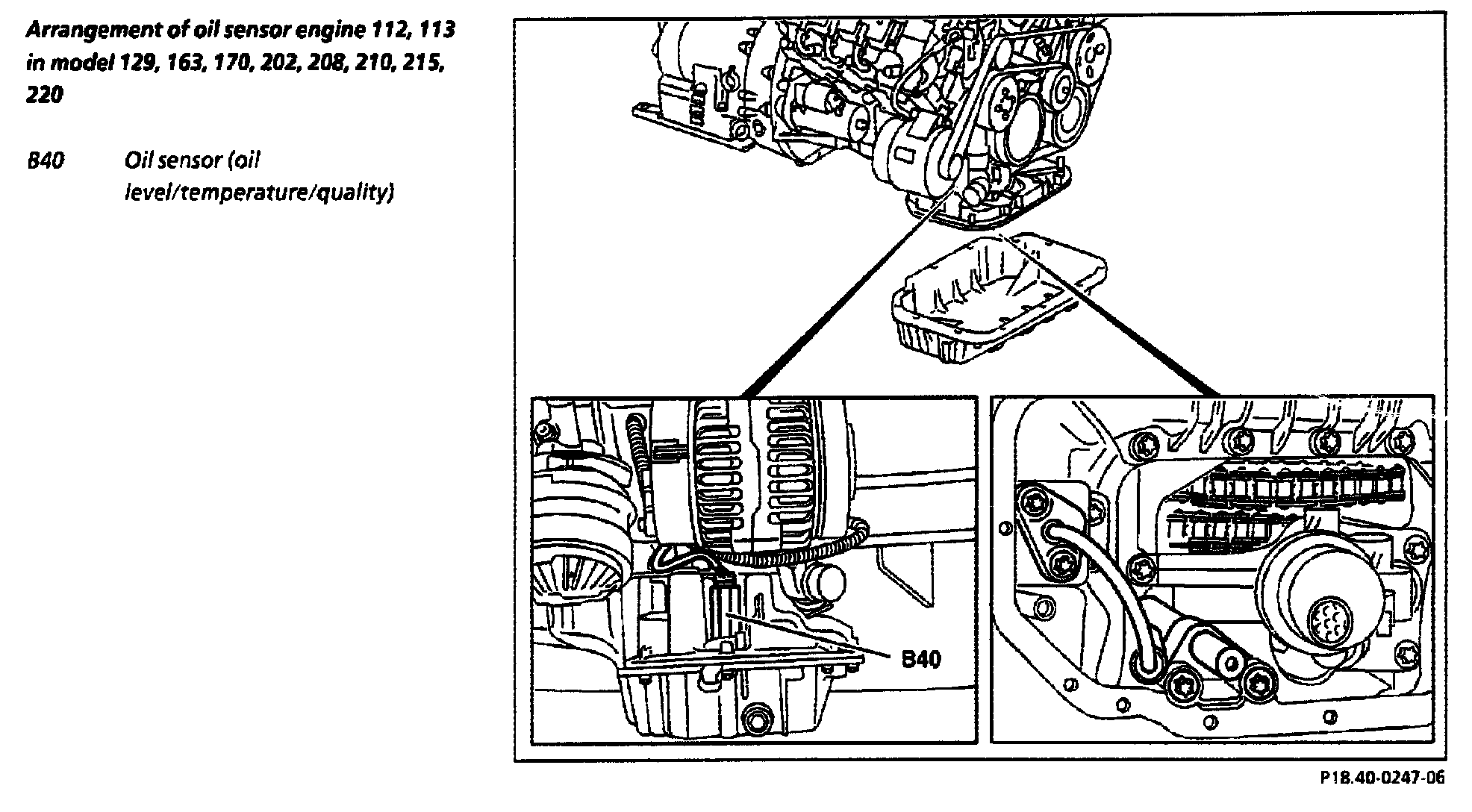 Arrangement of oil sensor engine 112, 113 in model 129, 163, 170, 202, 208, 210, 215, 220

B40 Oil sensor (oil level/temperature/quality)

B40

P18.40-0247-06