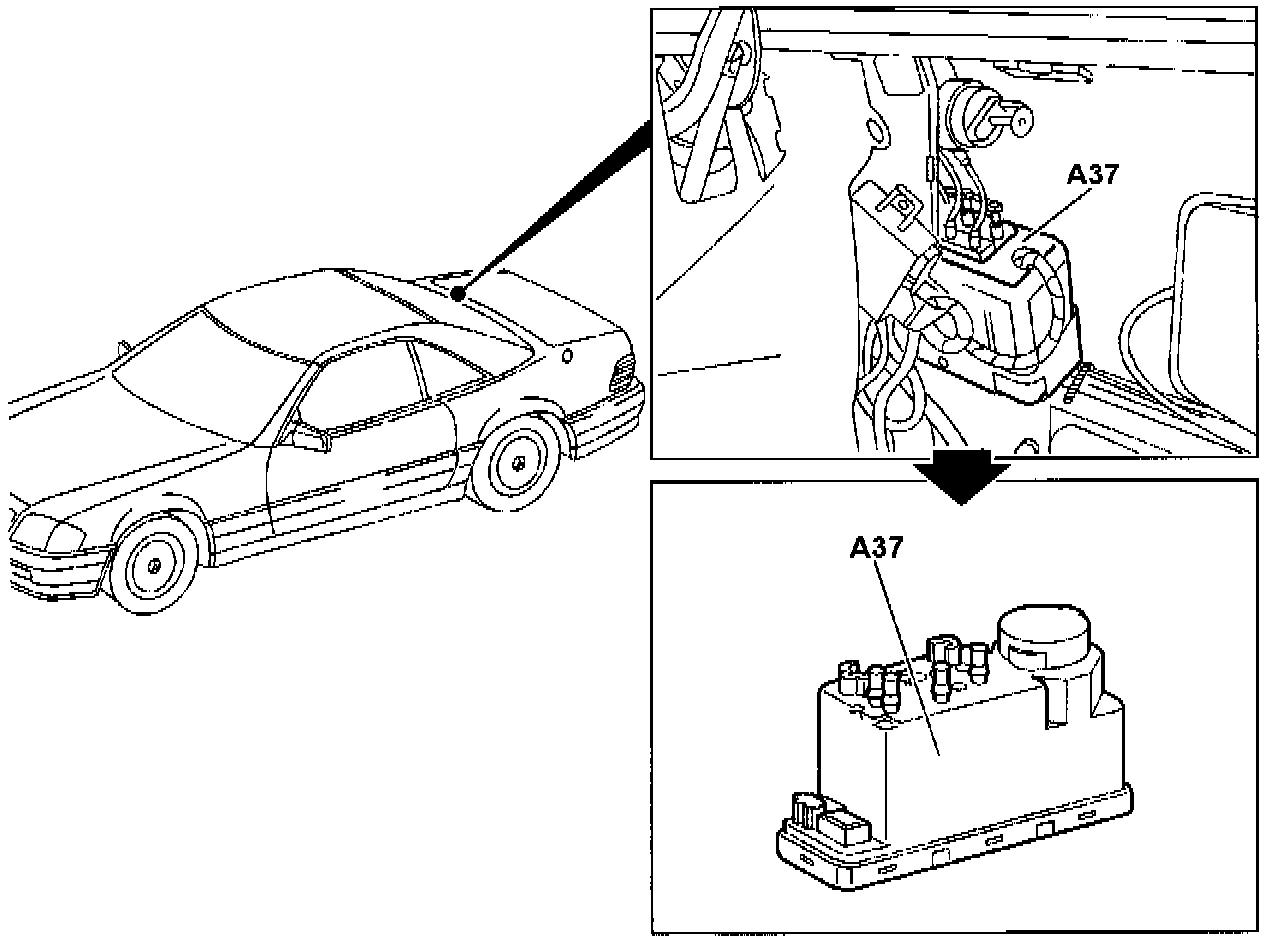 A37

A37