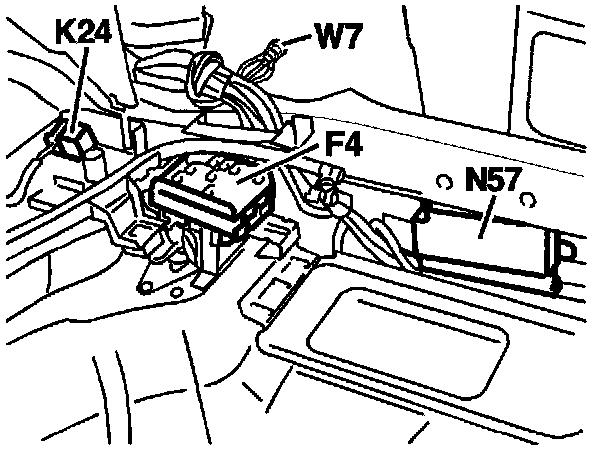 K24
W7
F4
N57