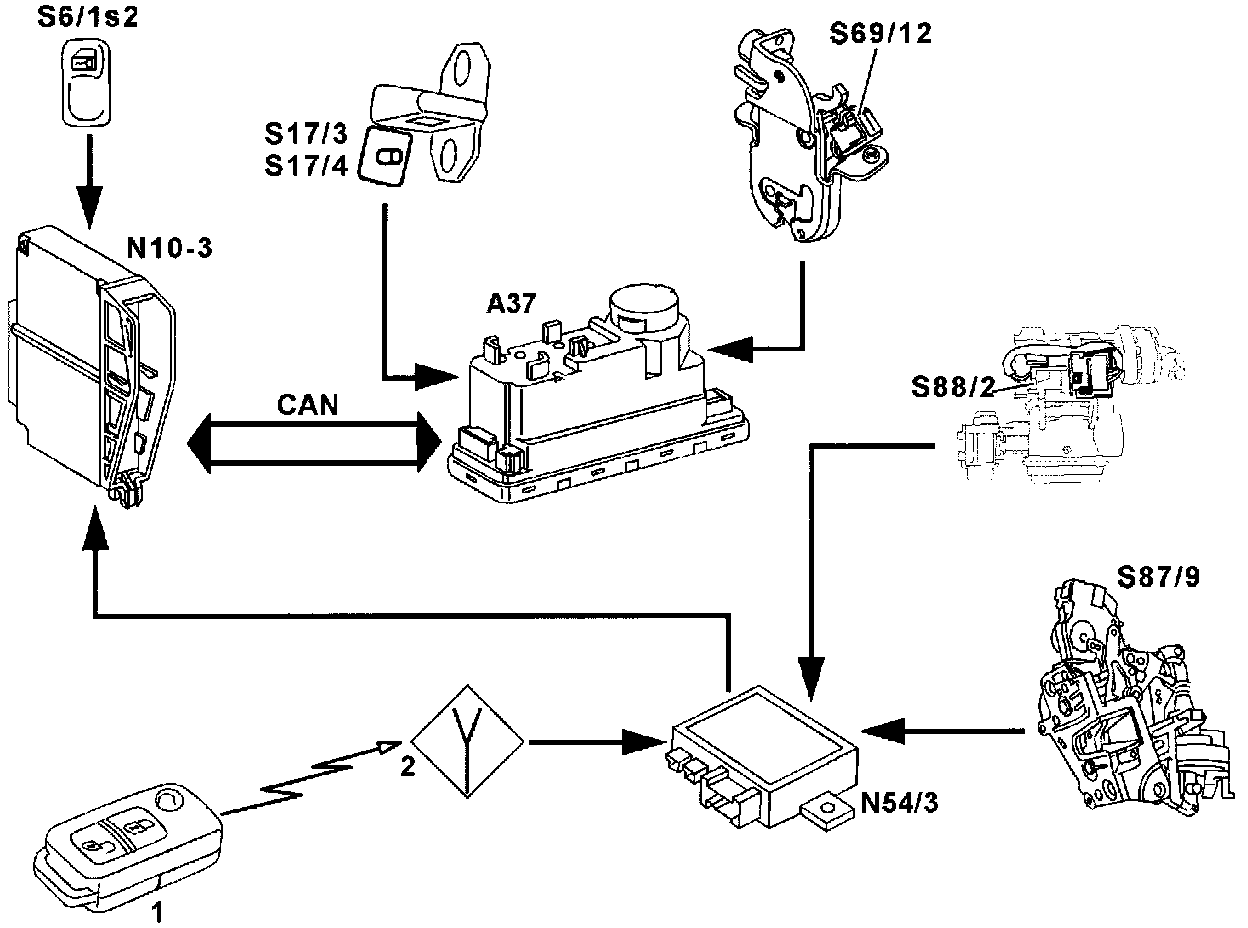 S6/1s2

S17/3
S17/4

S69/12

N10-3

A37

CAN

S88/2

S87/9

2

N54/3

1