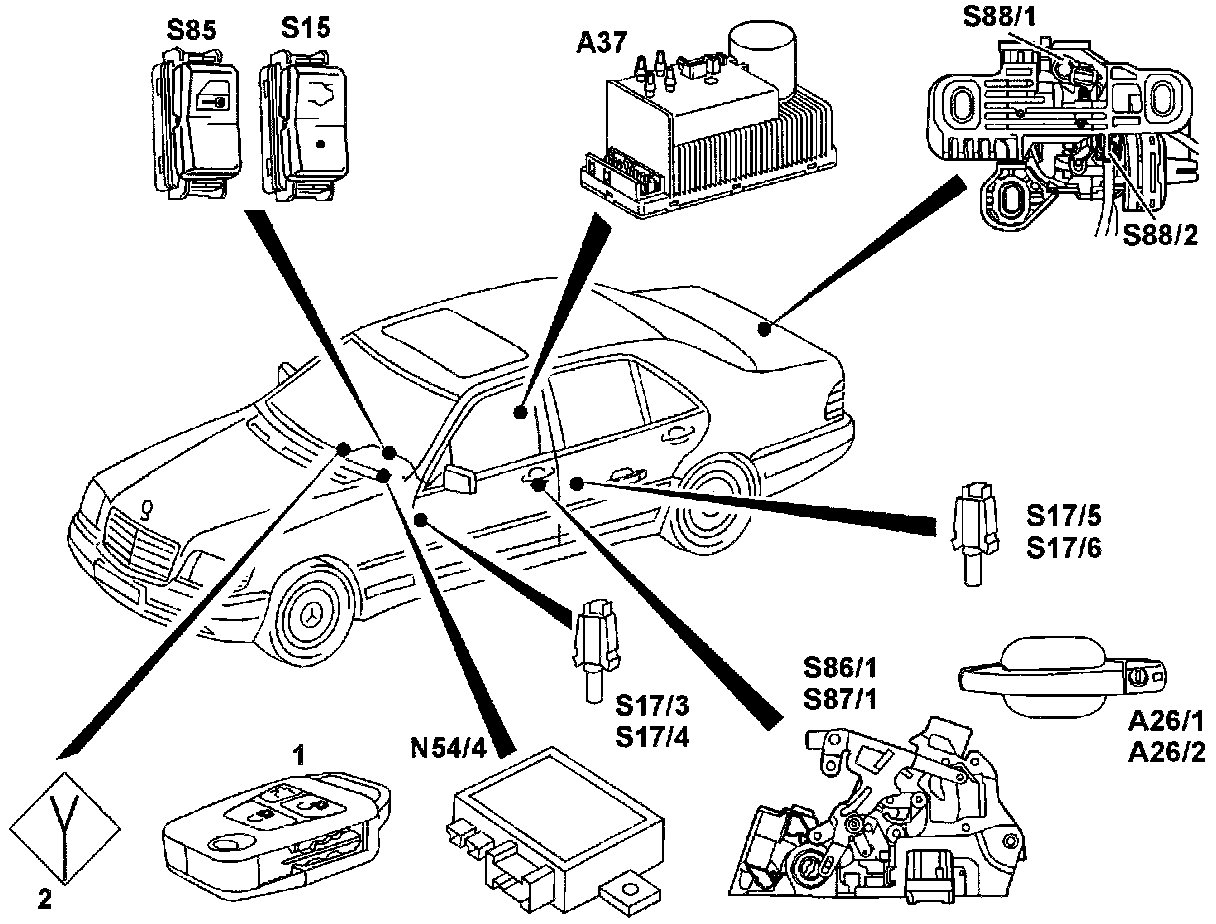 S85
S15
A37
S88/1
S88/2
S17/5
S17/6
S17/3
S17/4
S86/1
S87/1
A26/1
A26/2
N54/4
1
2