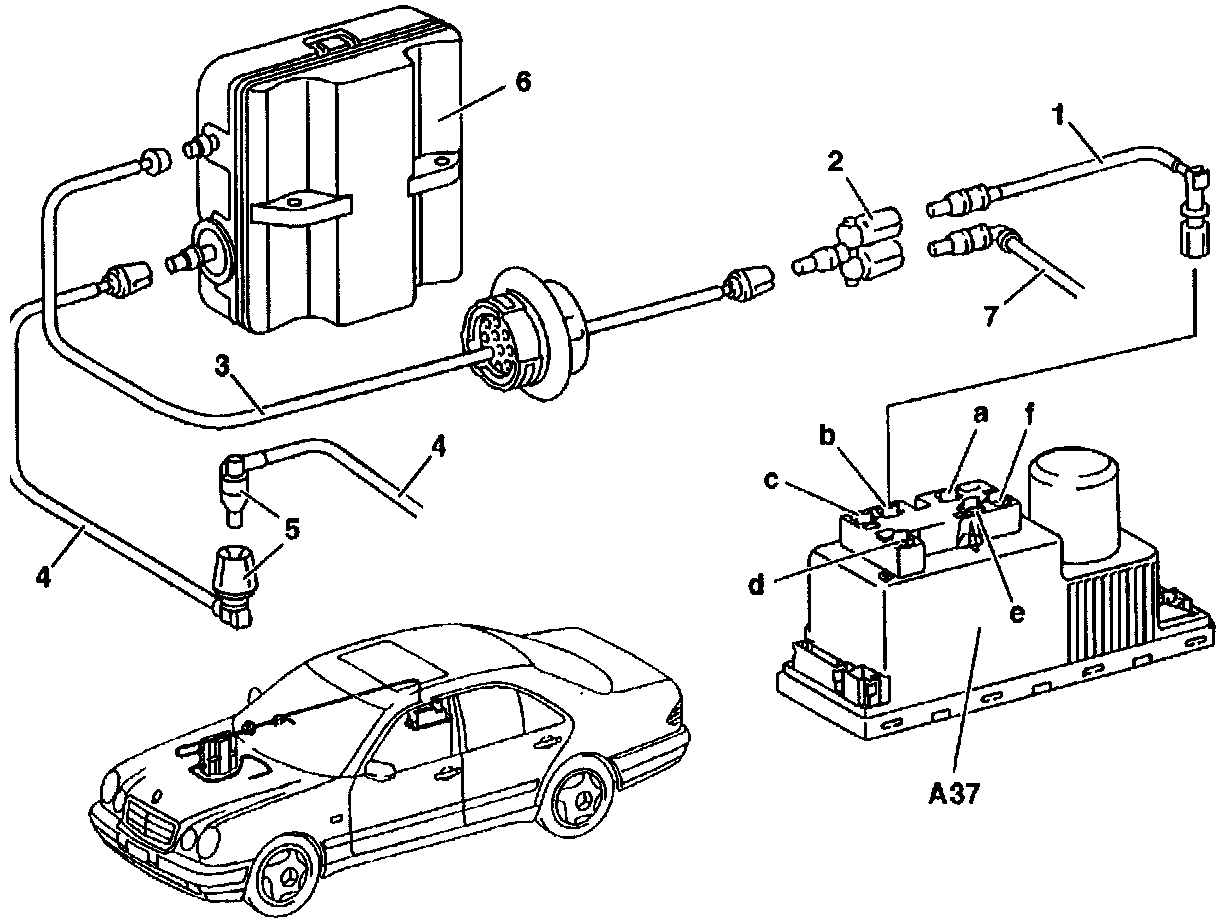 6
1
2
7
3
4
5
4
5
b
a
f
c
d
e
A37