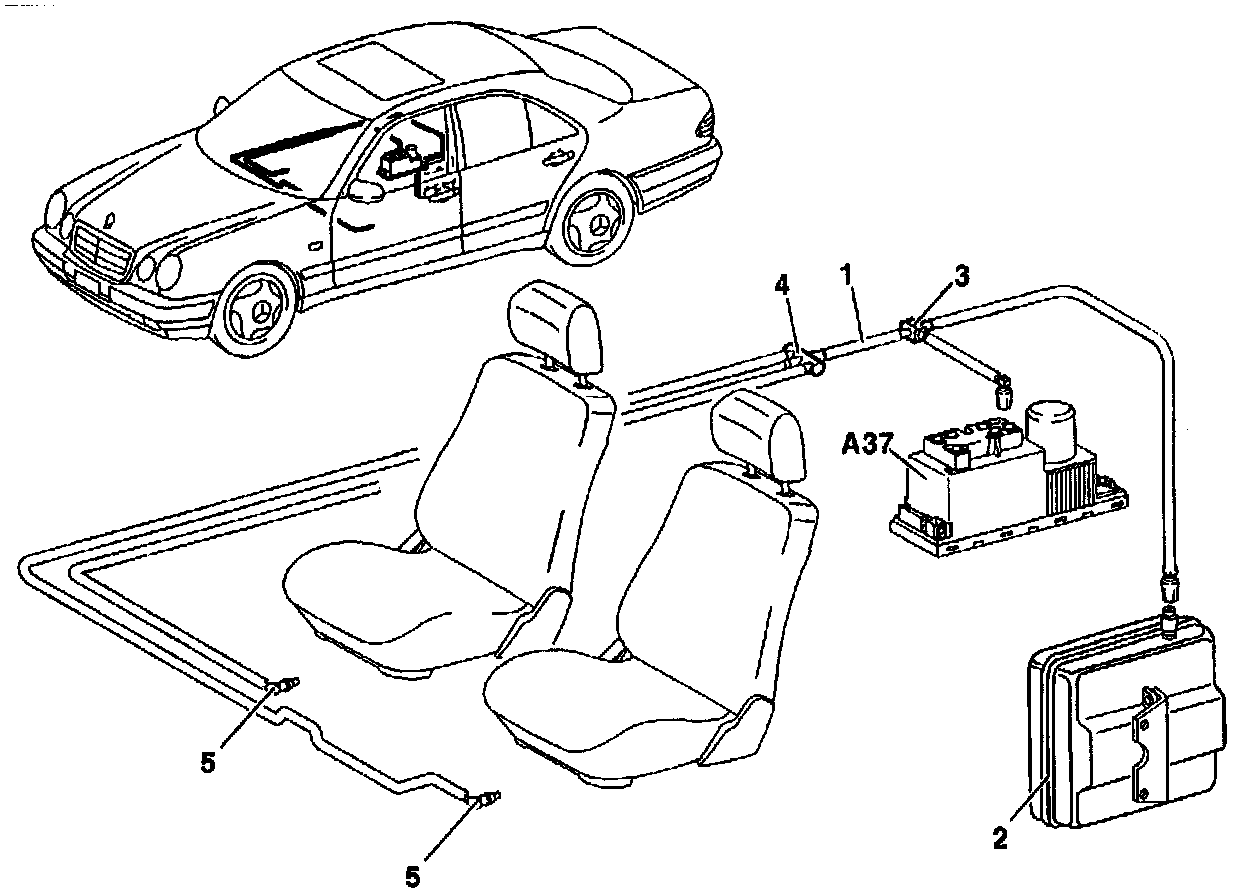 4
1
3
A37
5
5
2