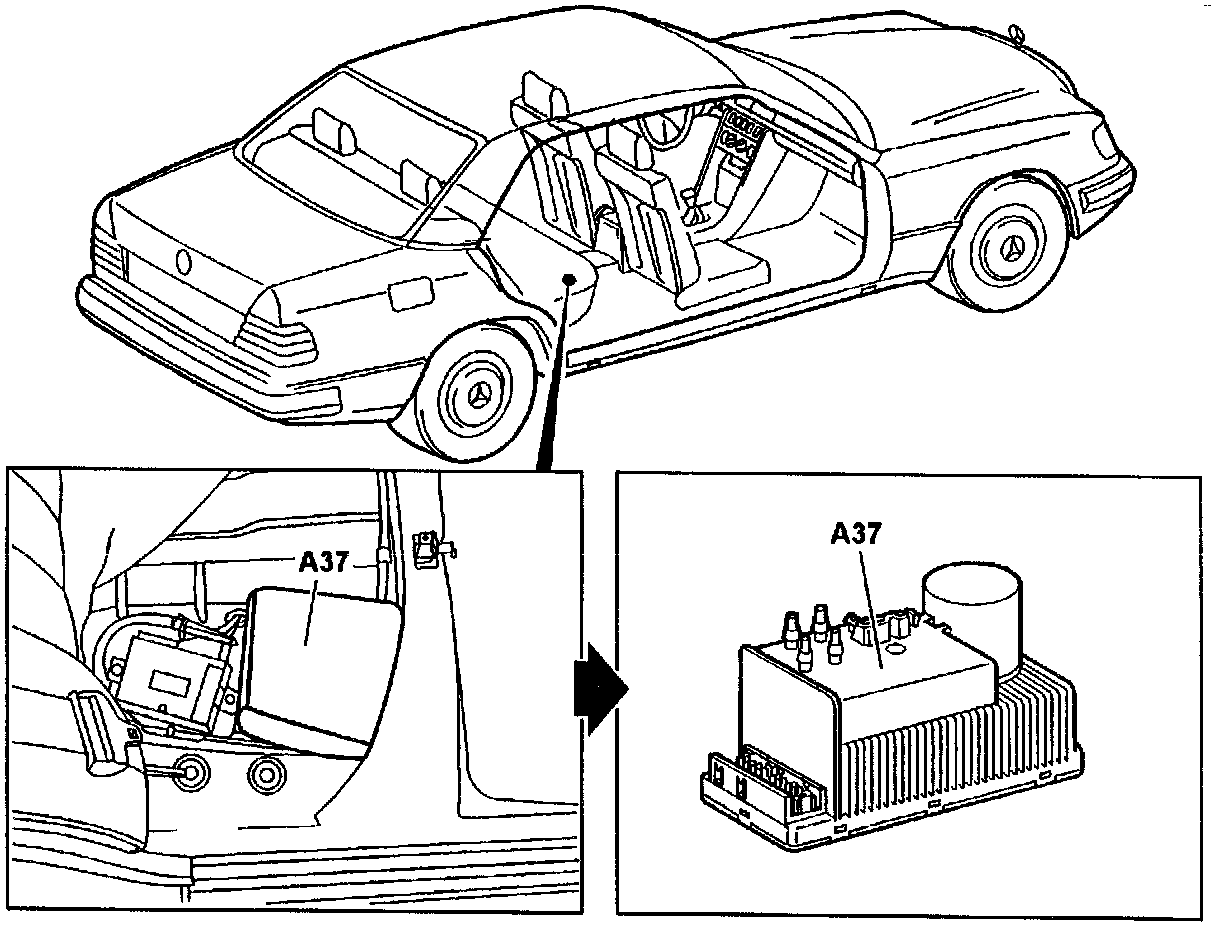 A37

A37