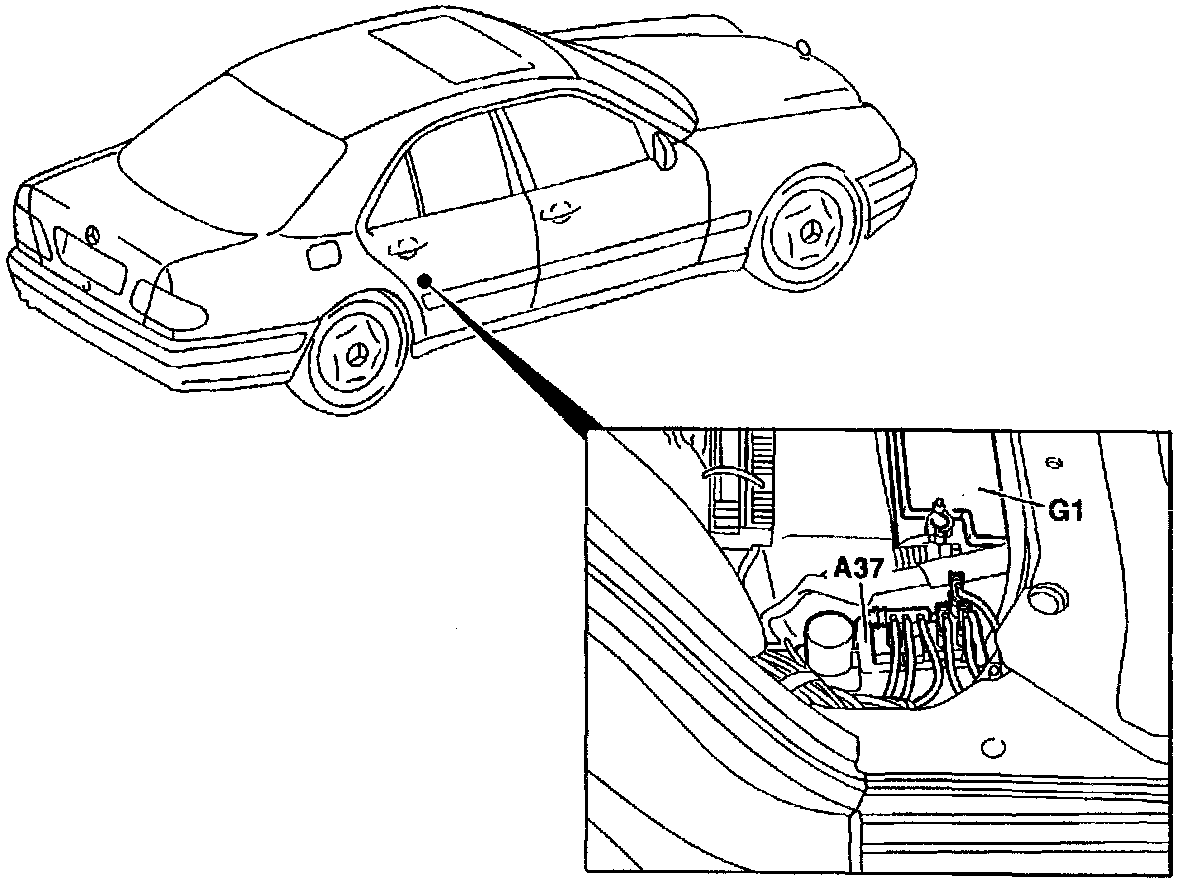 G1
A37