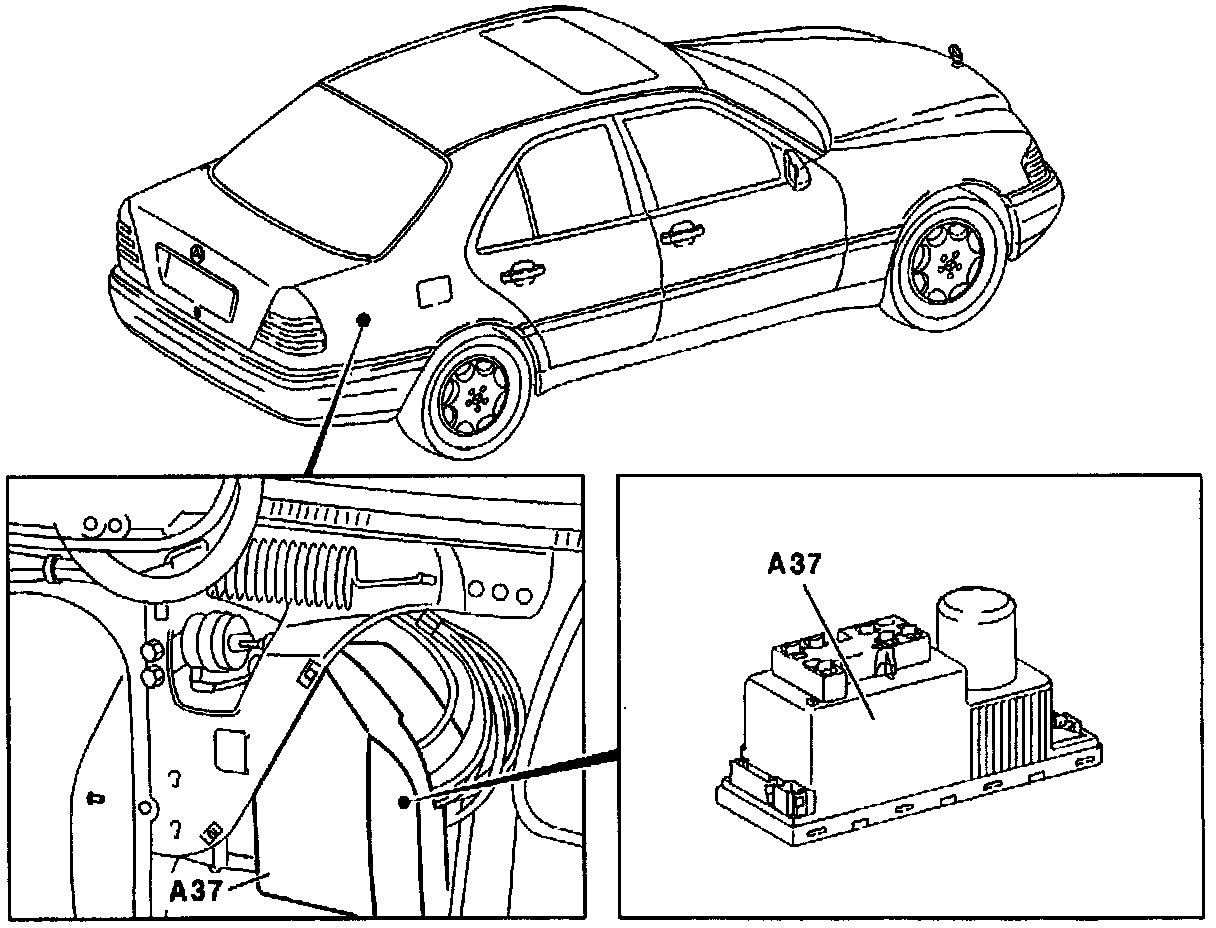 A37

A37