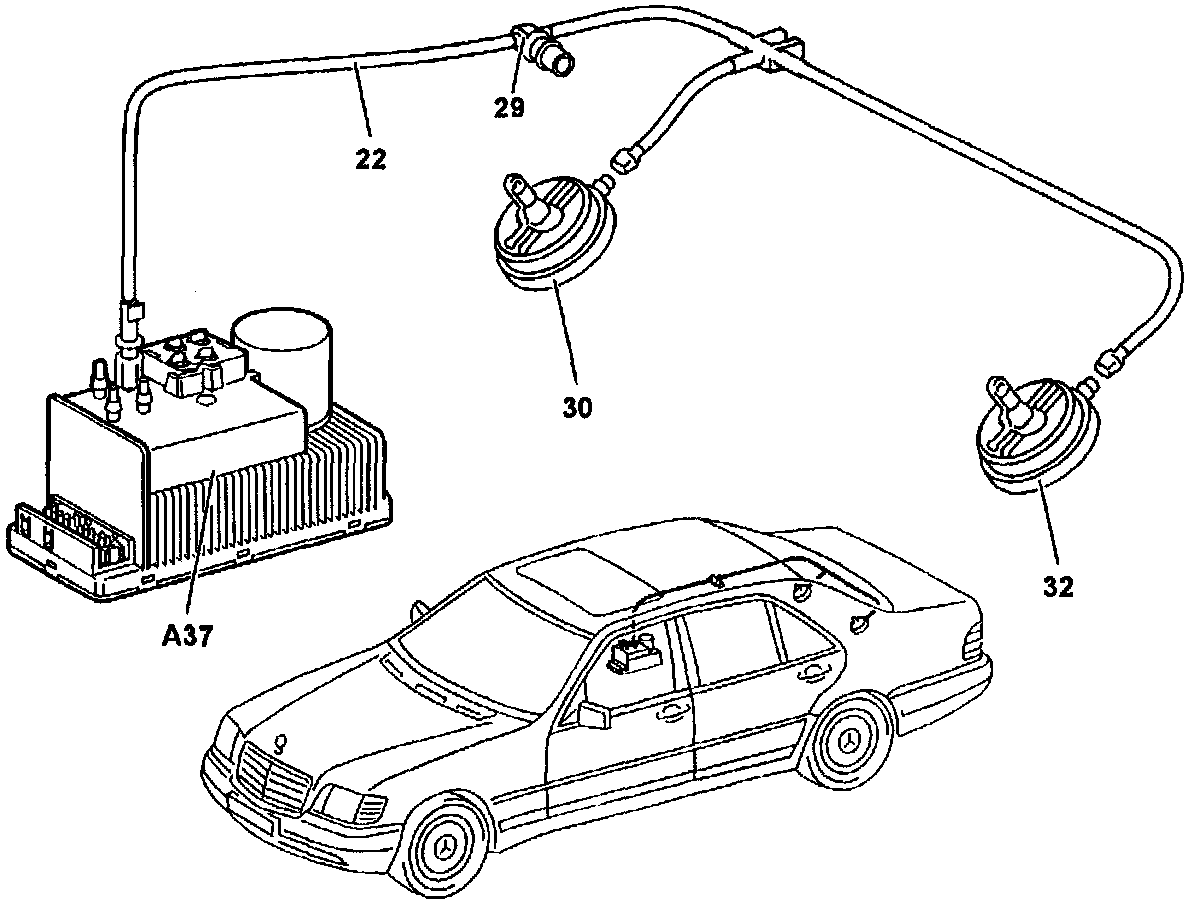 29
22
30
32
A37