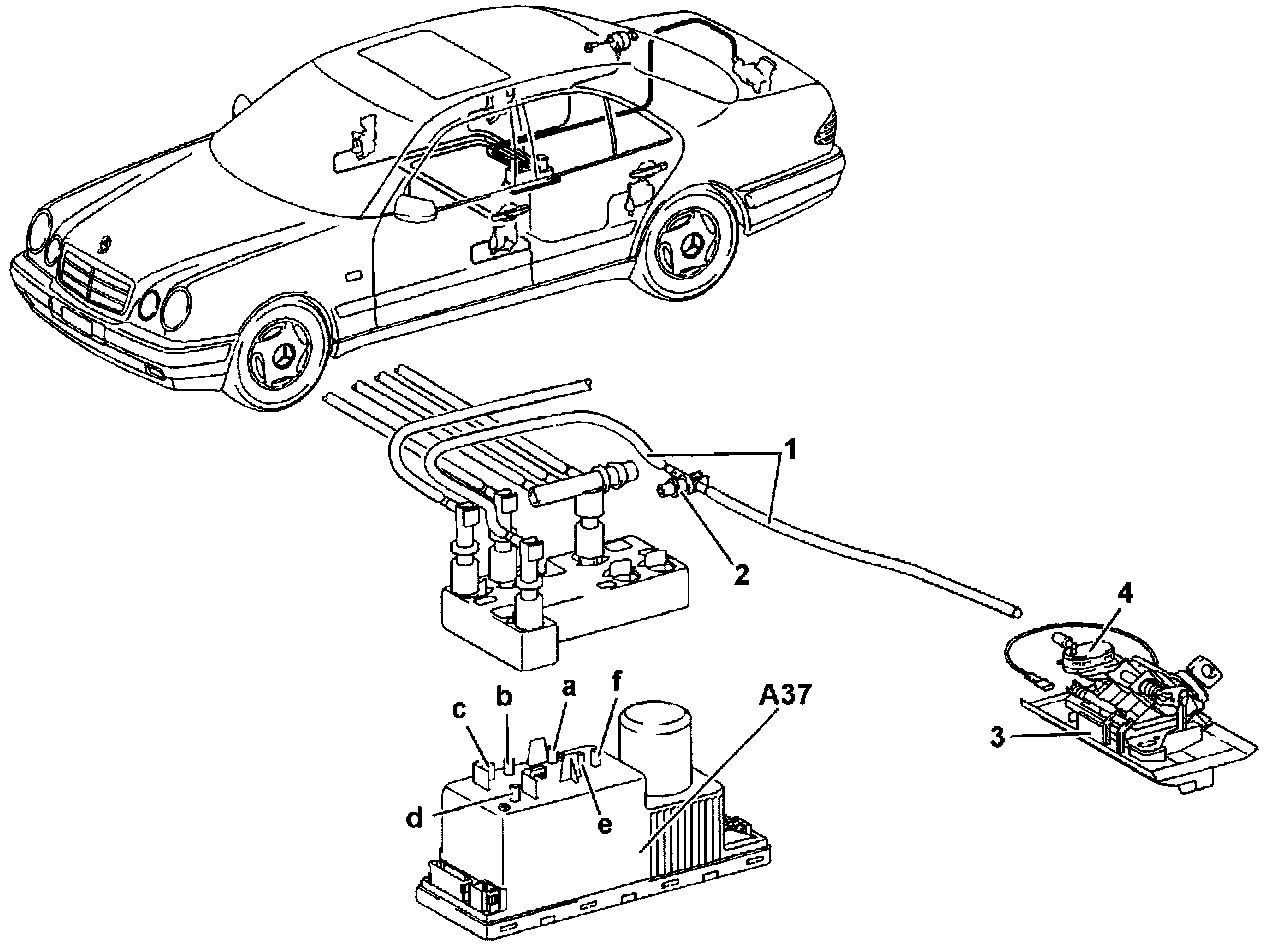 1
2
4
3
c
b
a
f
A37
d
e