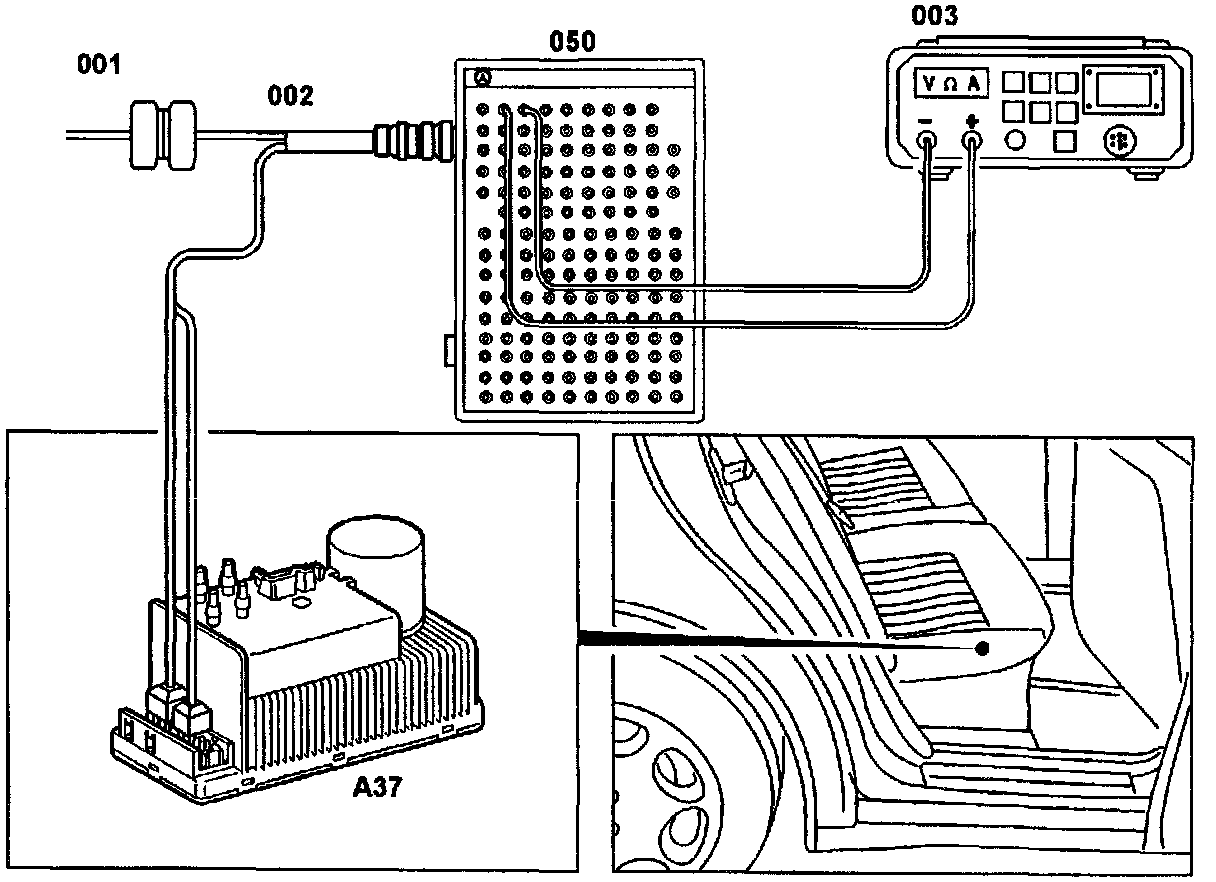 001
002
050
003
V Ω A
−
+
A37