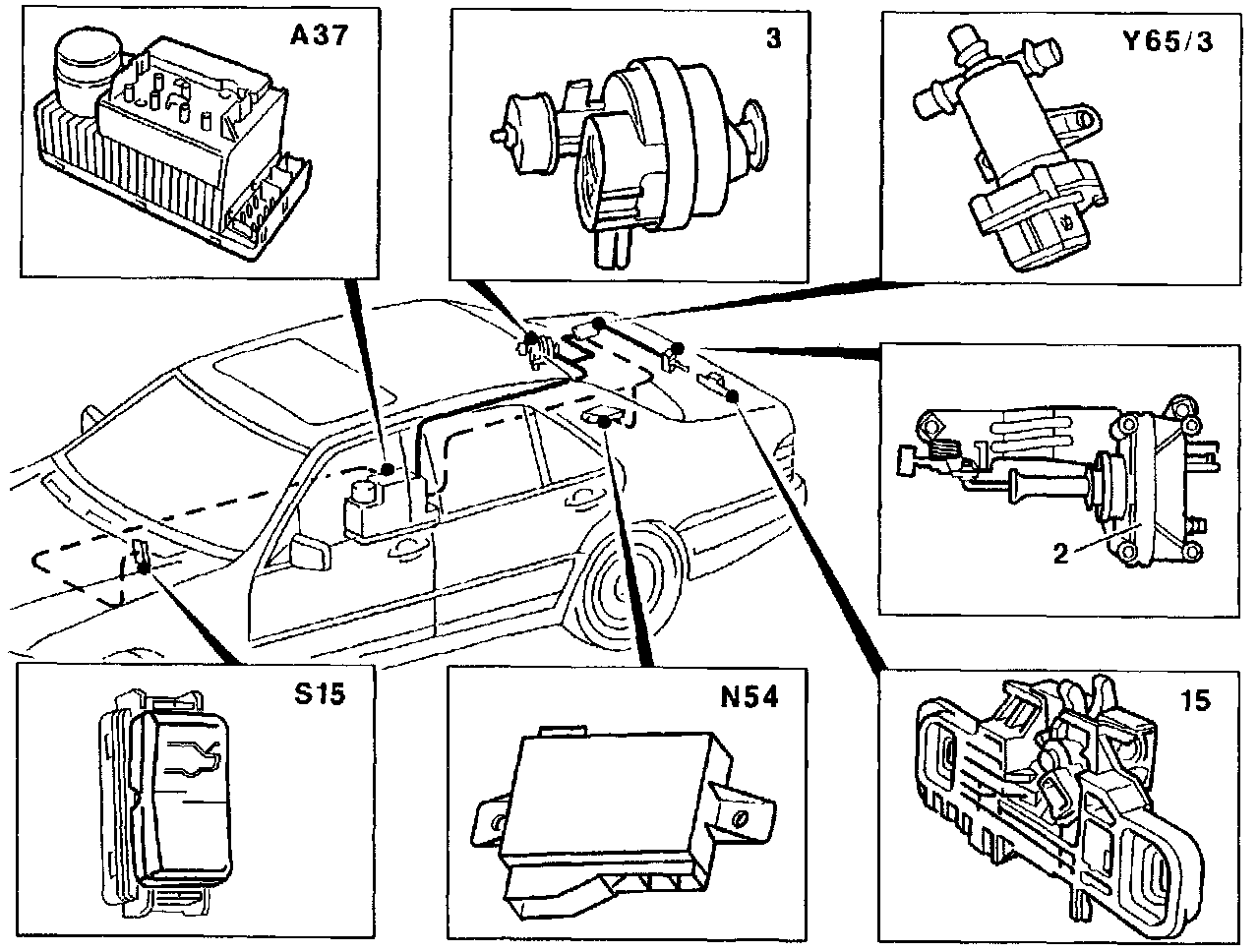 A37

3

Y65/3

2

S15

N54

15