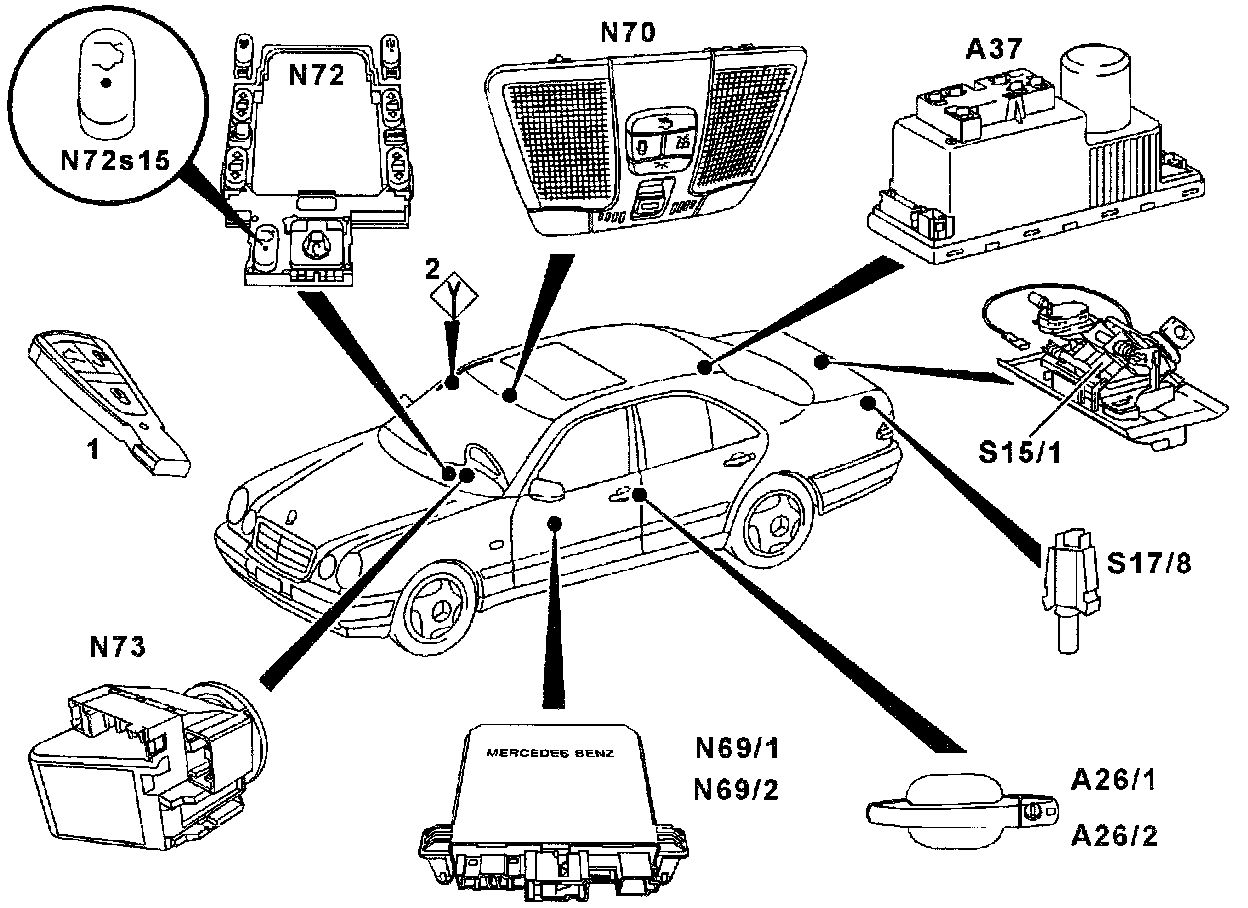 N72s15

N72

N70

A37

2

1

S15/1

S17/8

N73

MERCEDES BENZ

N69/1

N69/2

A26/1

A26/2