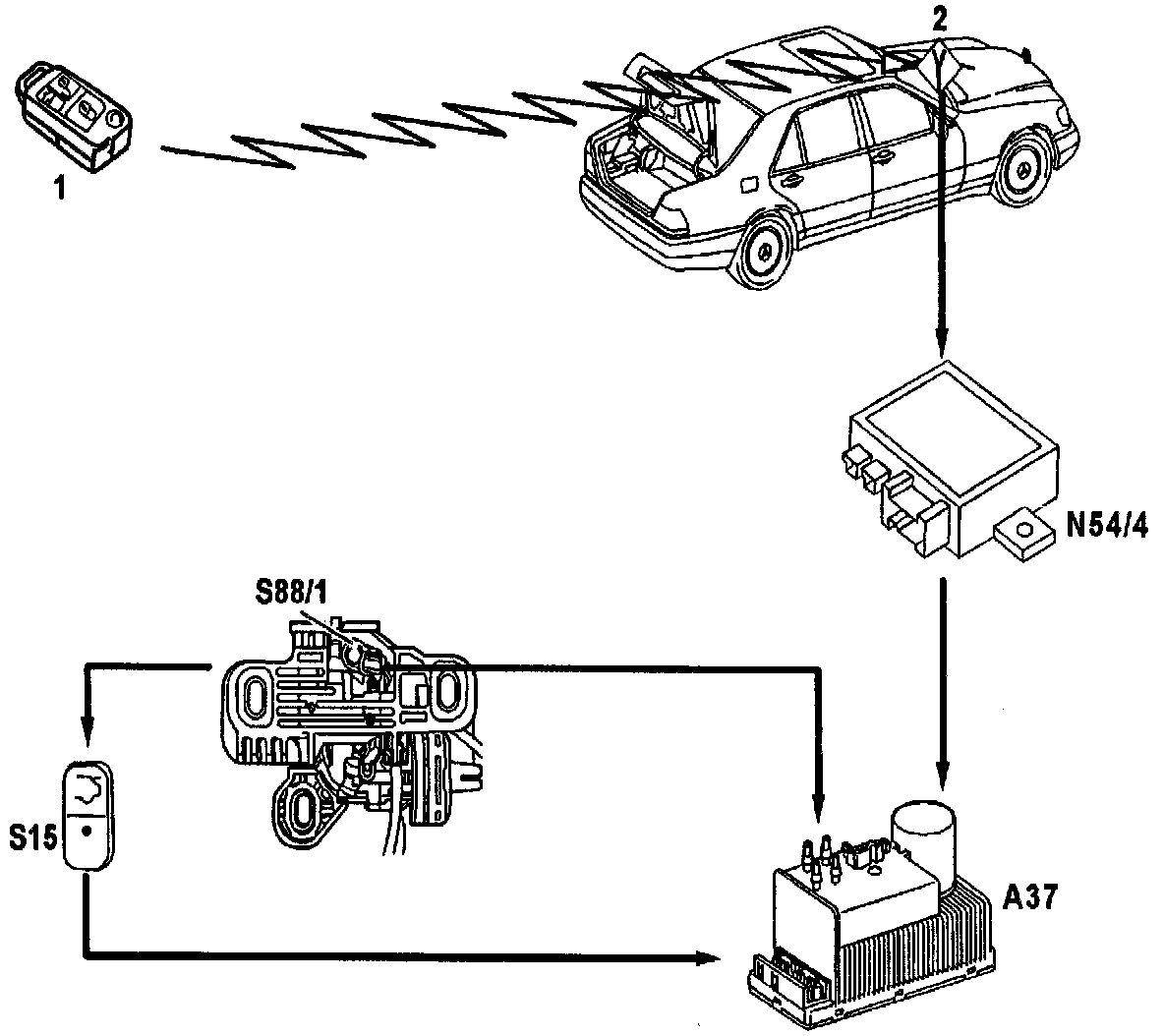 1

2

N54/4

S88/1

S15

A37