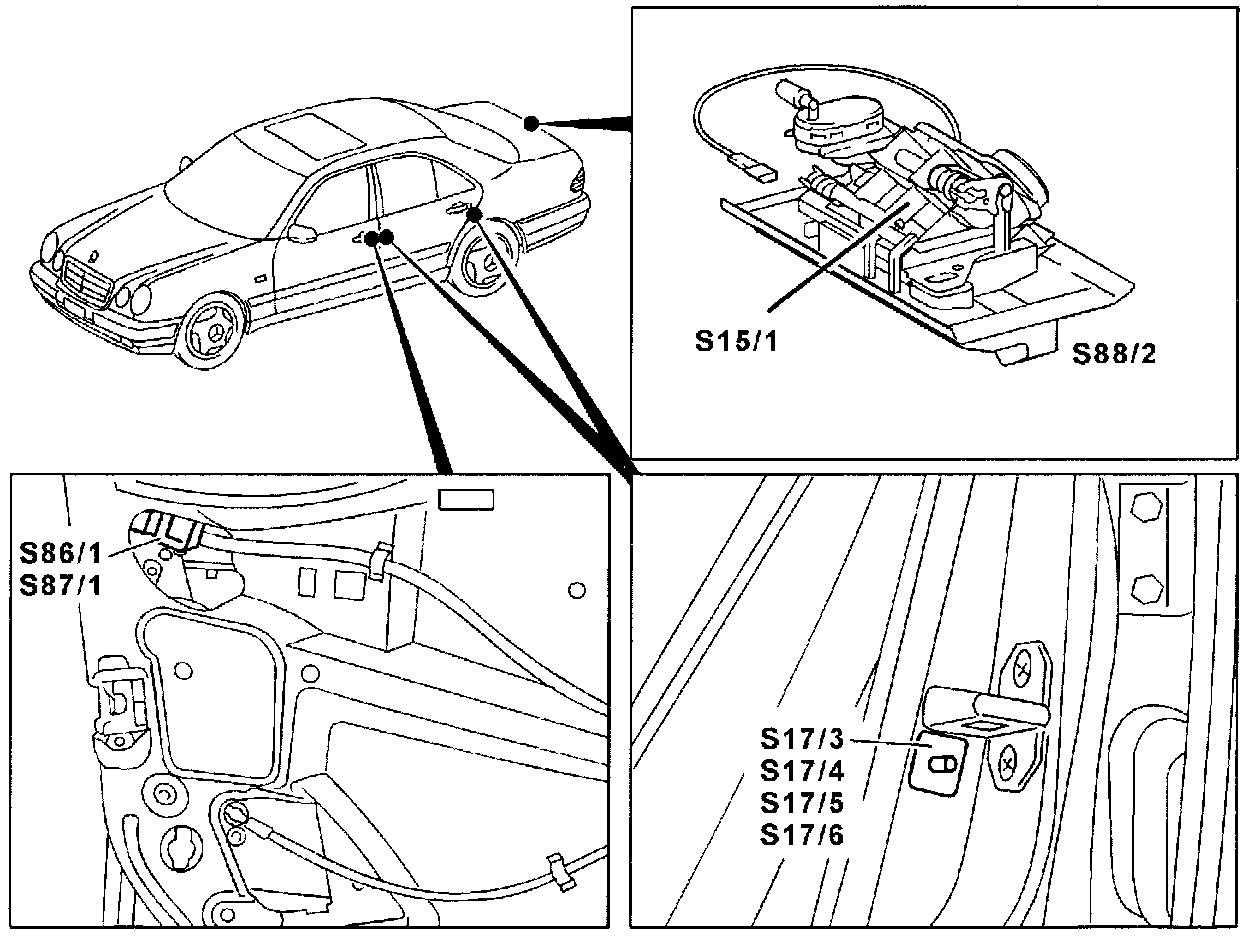 S15/1
S88/2

S86/1
S87/1

S17/3
S17/4
S17/5
S17/6