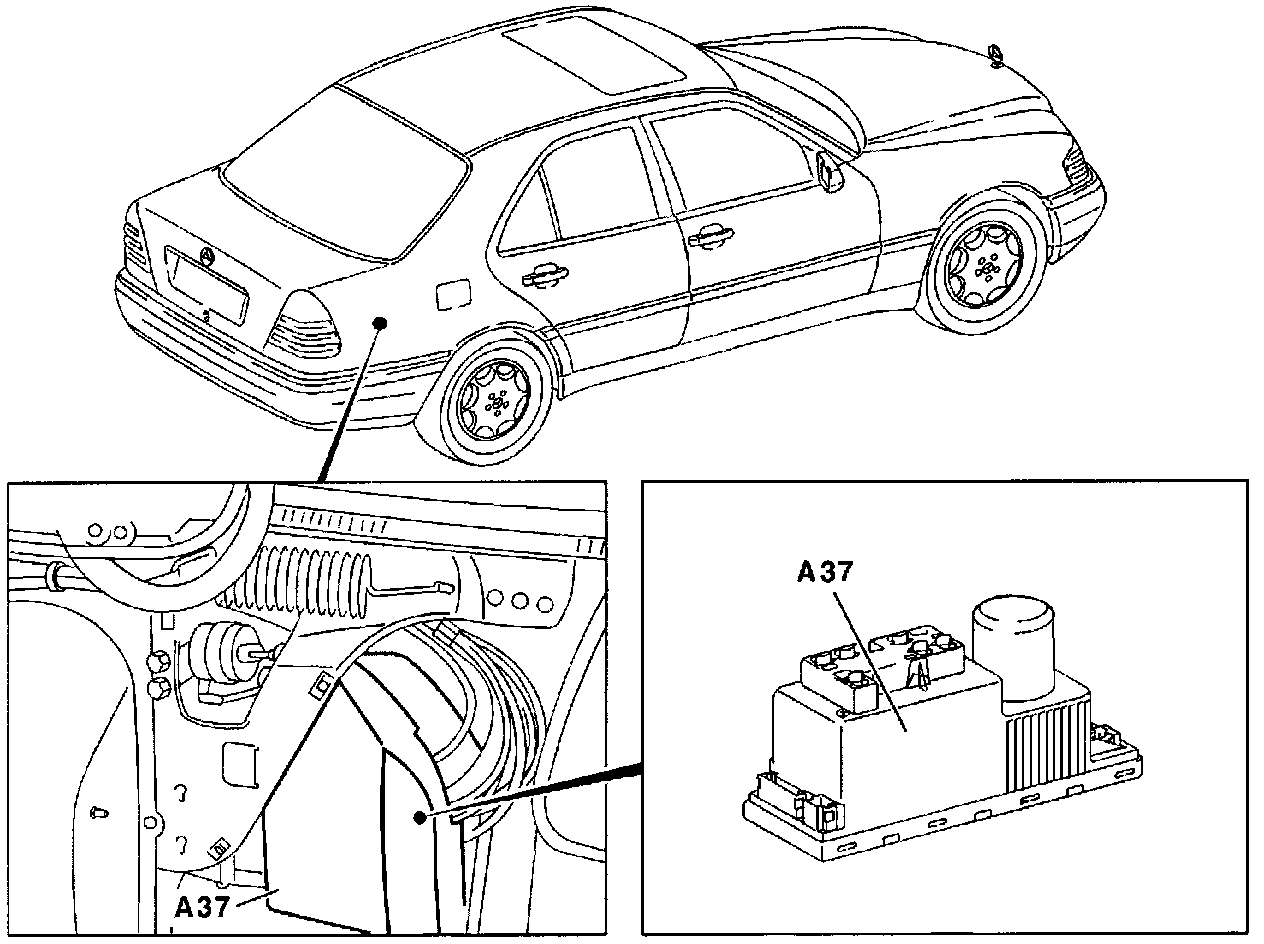 A37

A37