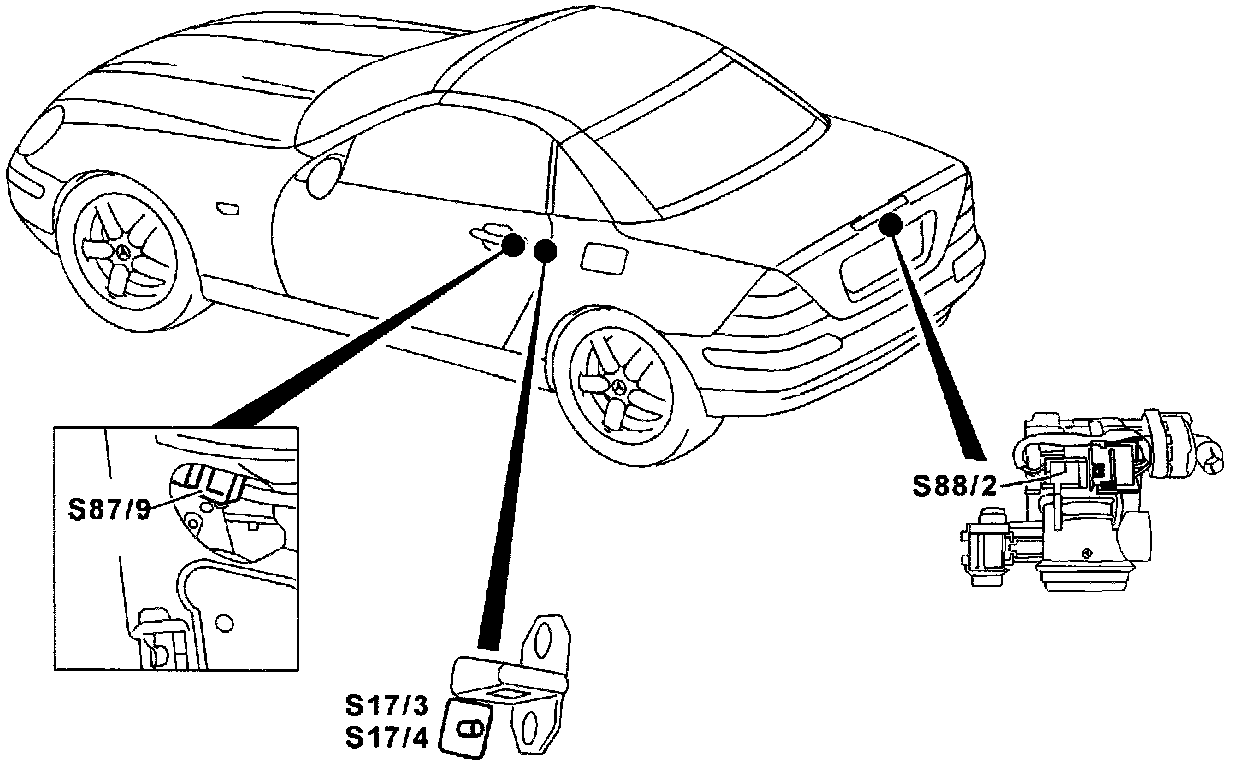 S87/9

S17/3
S17/4

S88/2