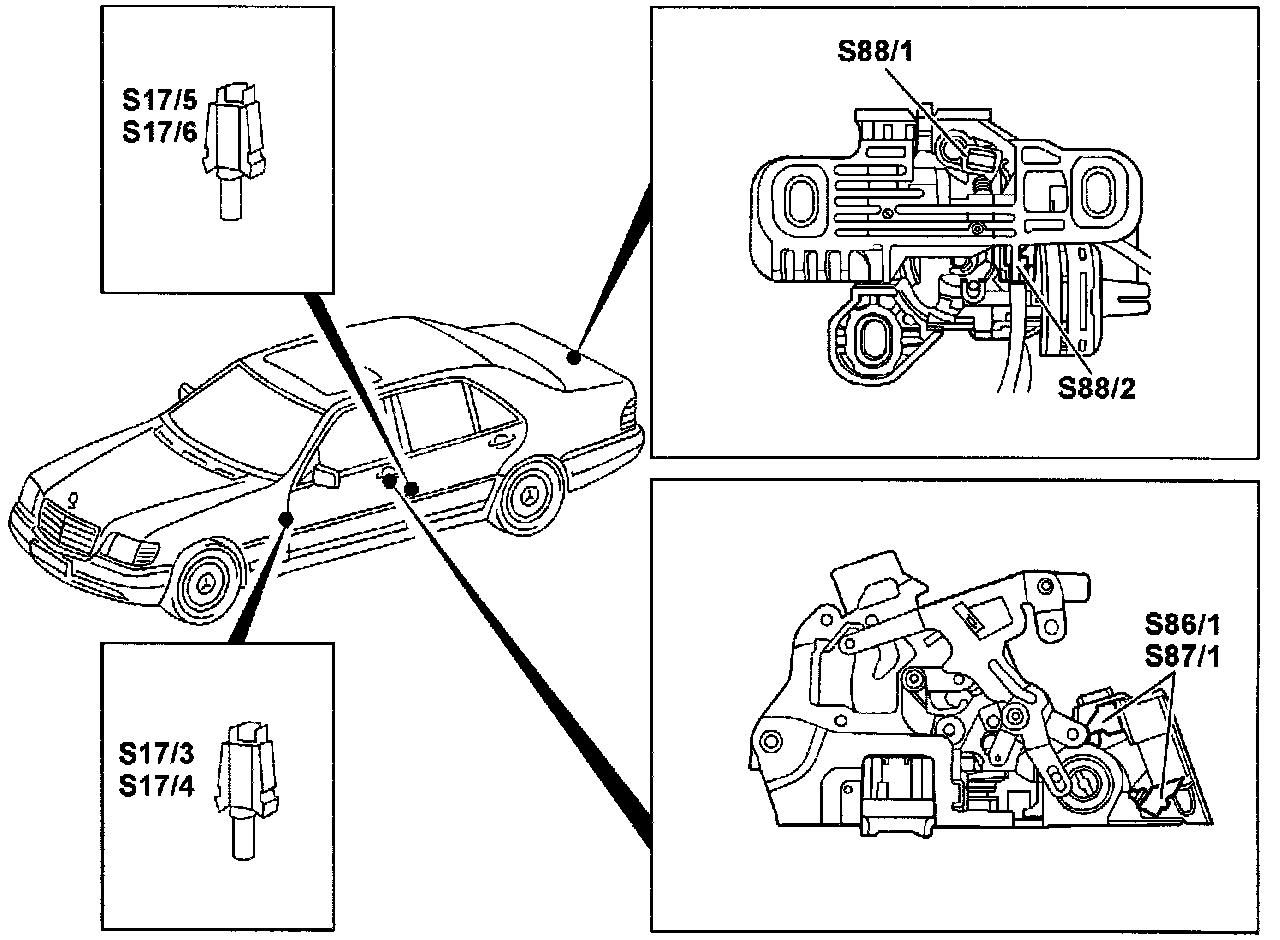 S17/5
S17/6

S88/1

S88/2

S86/1
S87/1

S17/3
S17/4