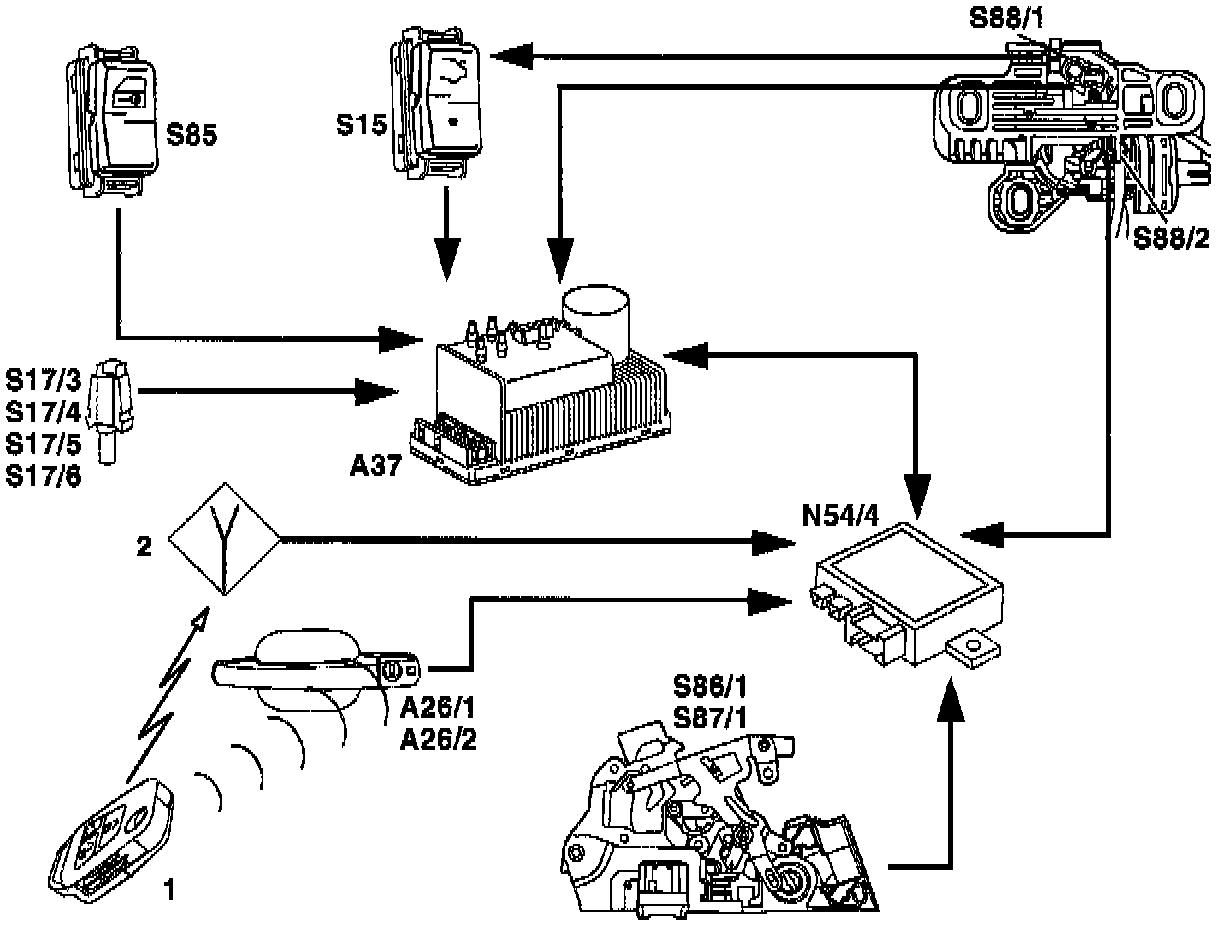 S88/1

S85

S15

S88/2

S17/3
S17/4
S17/5
S17/6

A37

N54/4

2

A26/1
A26/2

S86/1
S87/1

1