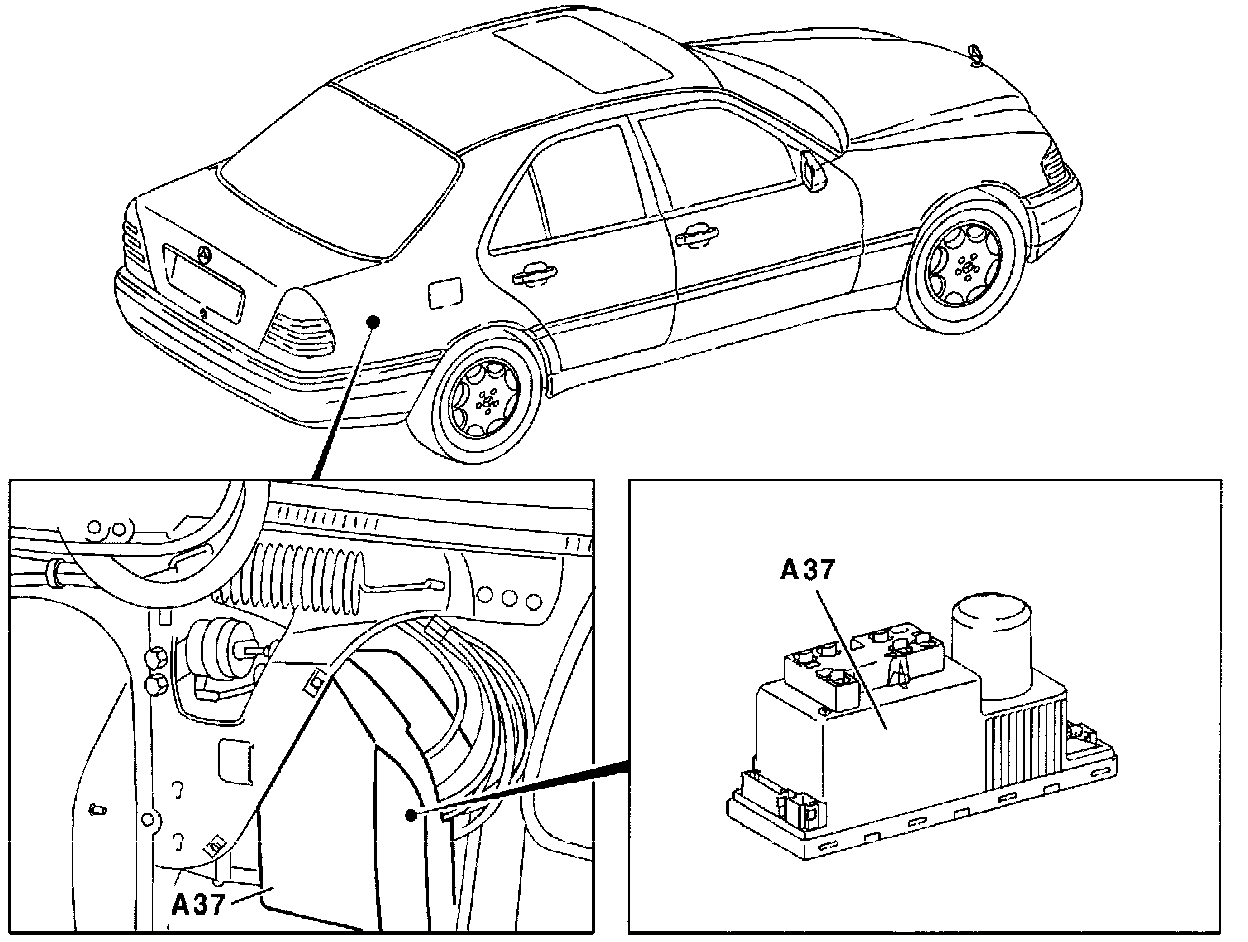 A37

A37