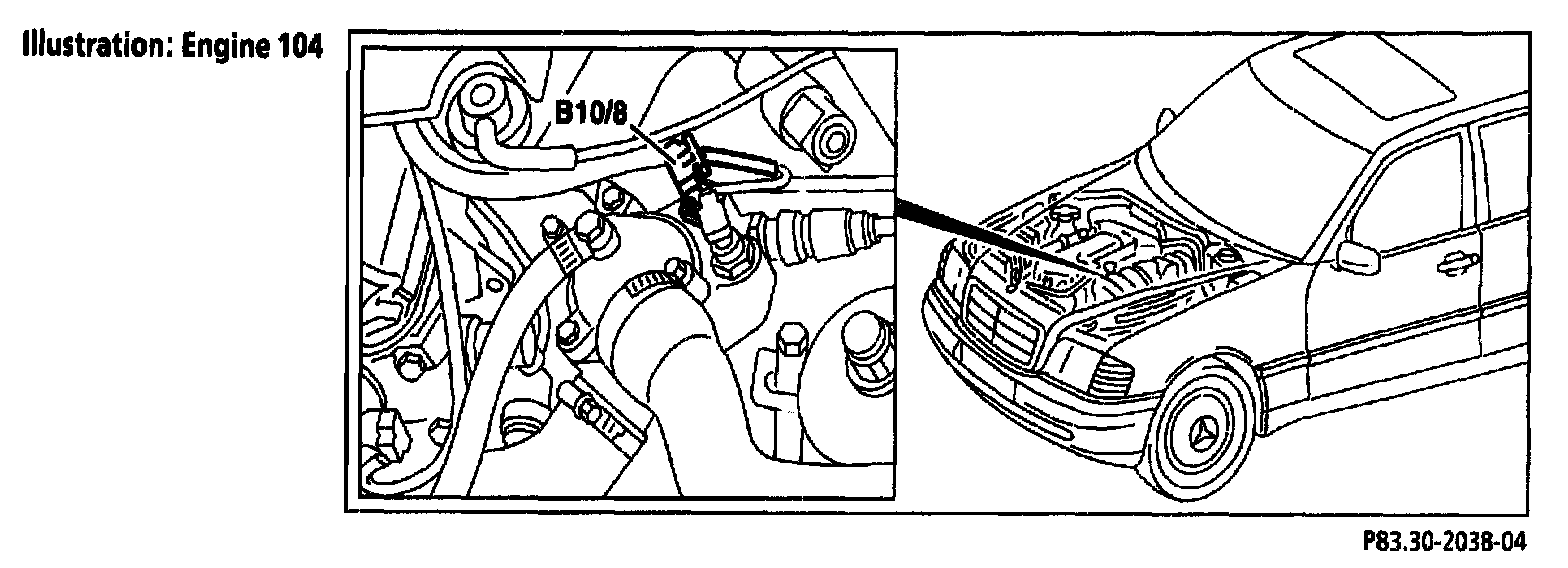 Illustration: Engine 104

B10/8

P83.30-2038-04