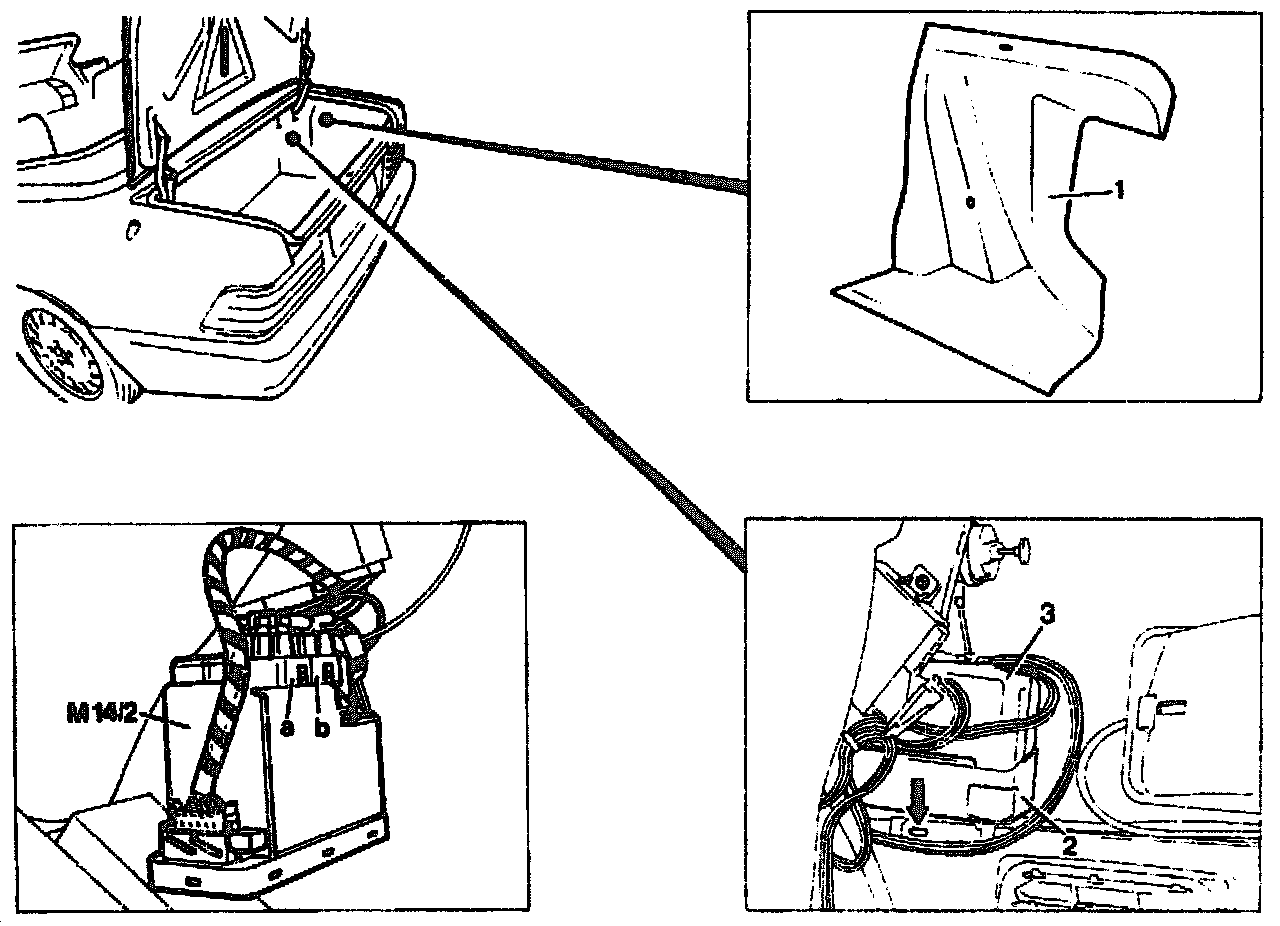 1

M14/2
a
b

3
2