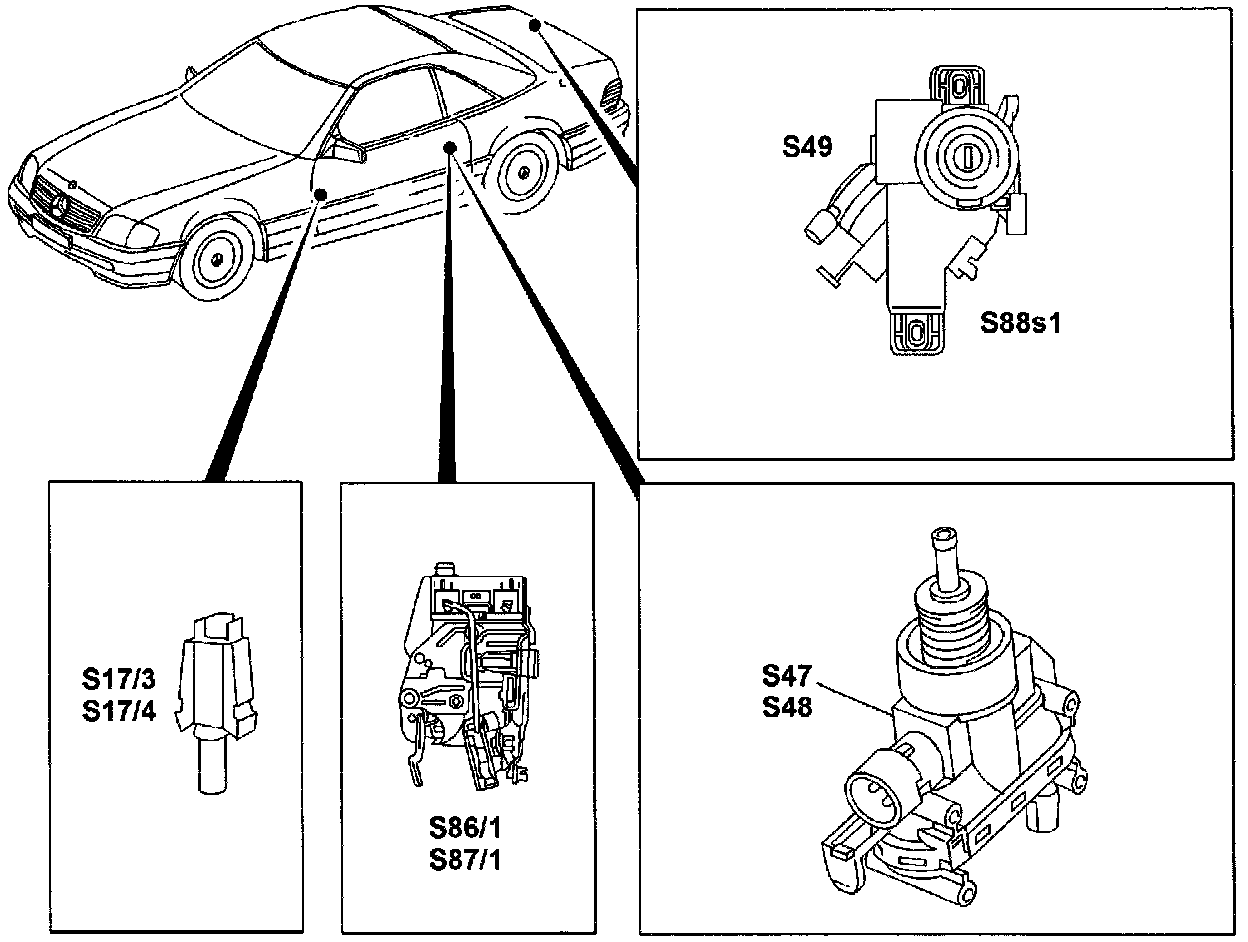 S49

S88s1

S17/3
S17/4

S86/1
S87/1

S47
S48