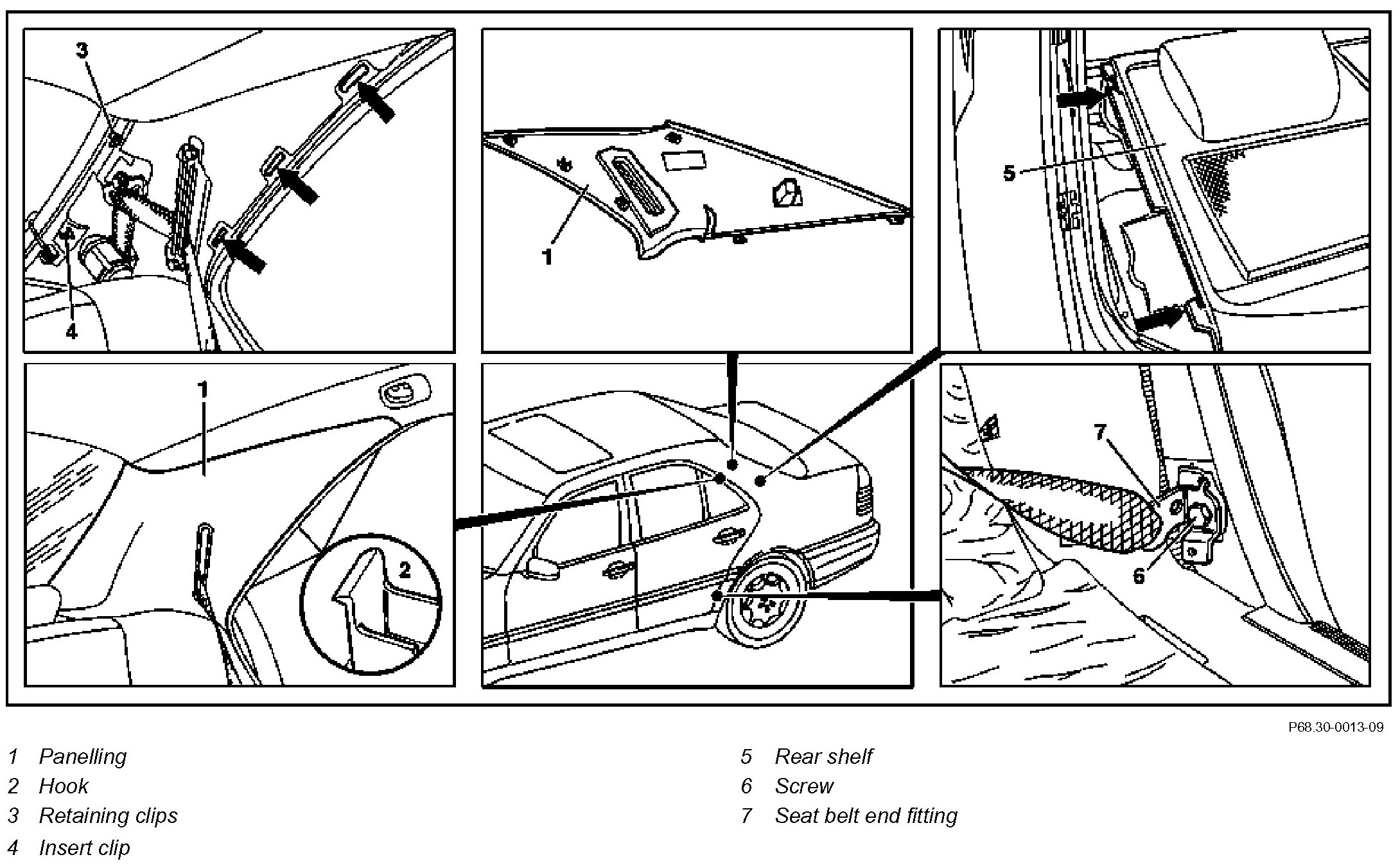 3

4

1

5

1

2

7

6

P68.30-0013-09

1 Panelling
2 Hook
3 Retaining clips
4 Insert clip

5 Rear shelf
6 Screw
7 Seat belt end fitting