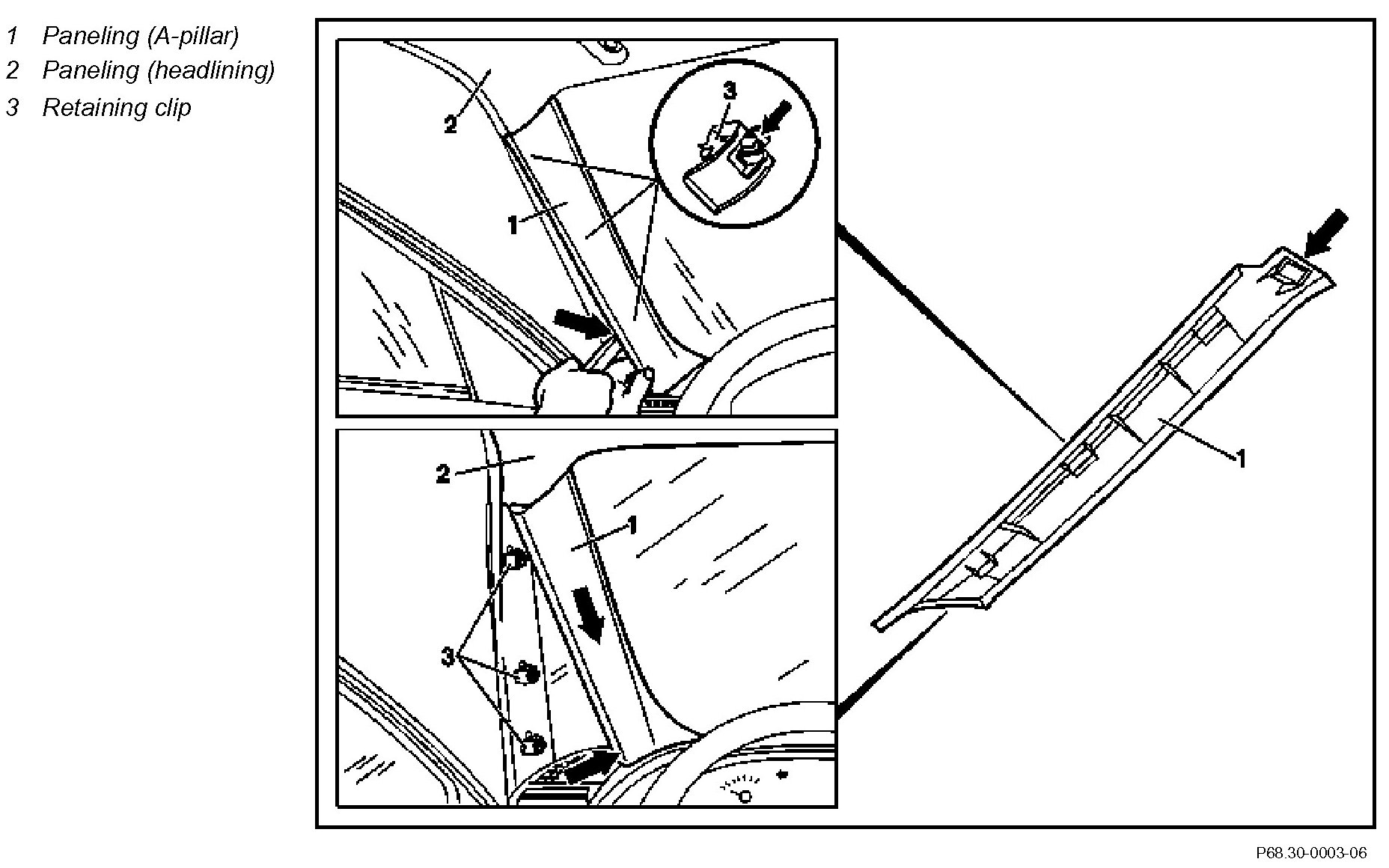 1 Paneling (A-pillar)
2 Paneling (headlining)
3 Retaining clip

2
3
1

2
1
3

1

P68.30-0003-06