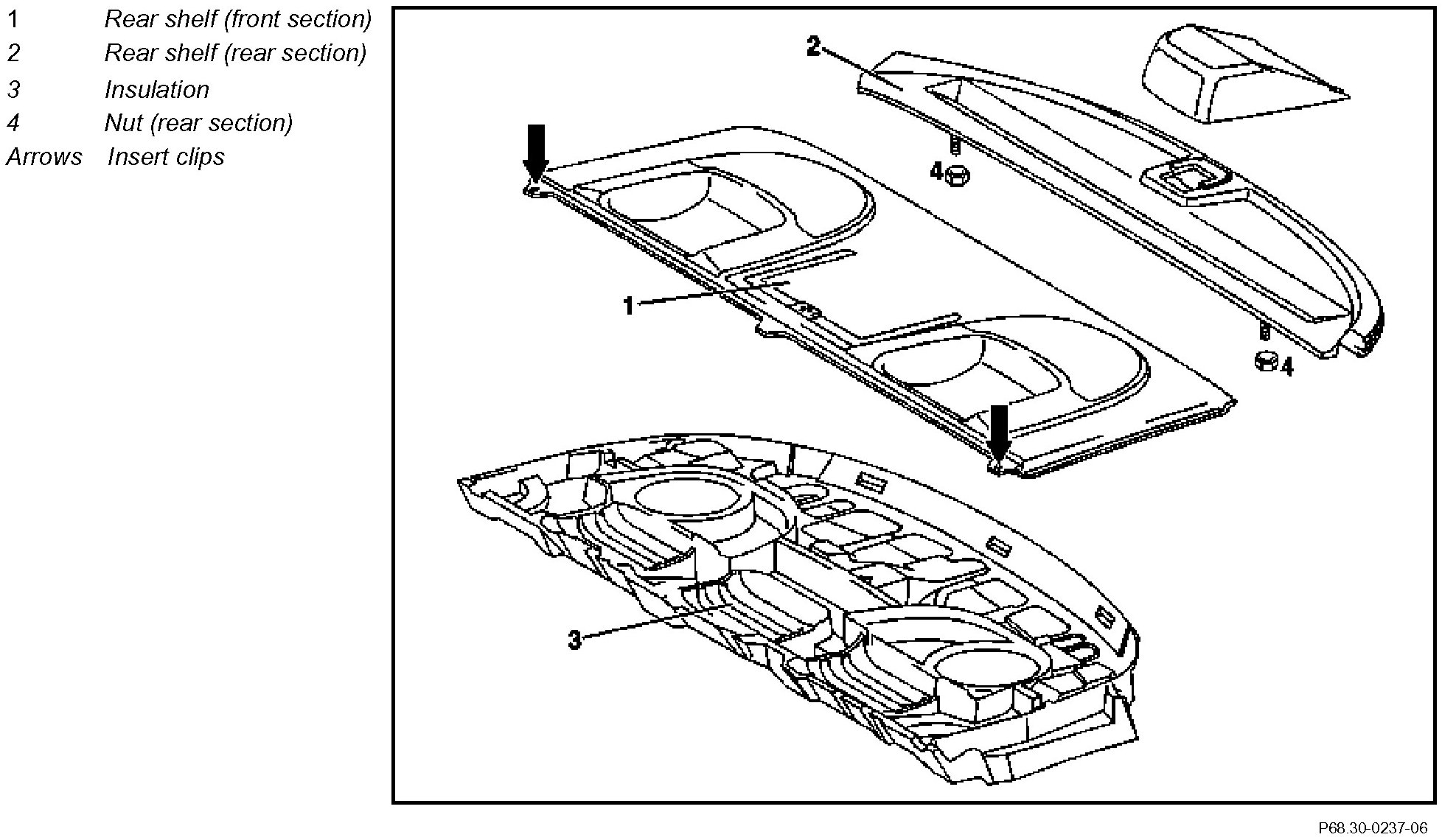 1 Rear shelf (front section)
2 Rear shelf (rear section)
3 Insulation
4 Nut (rear section)
Arrows Insert clips

2
4
1
4
3

P68.30-0237-06