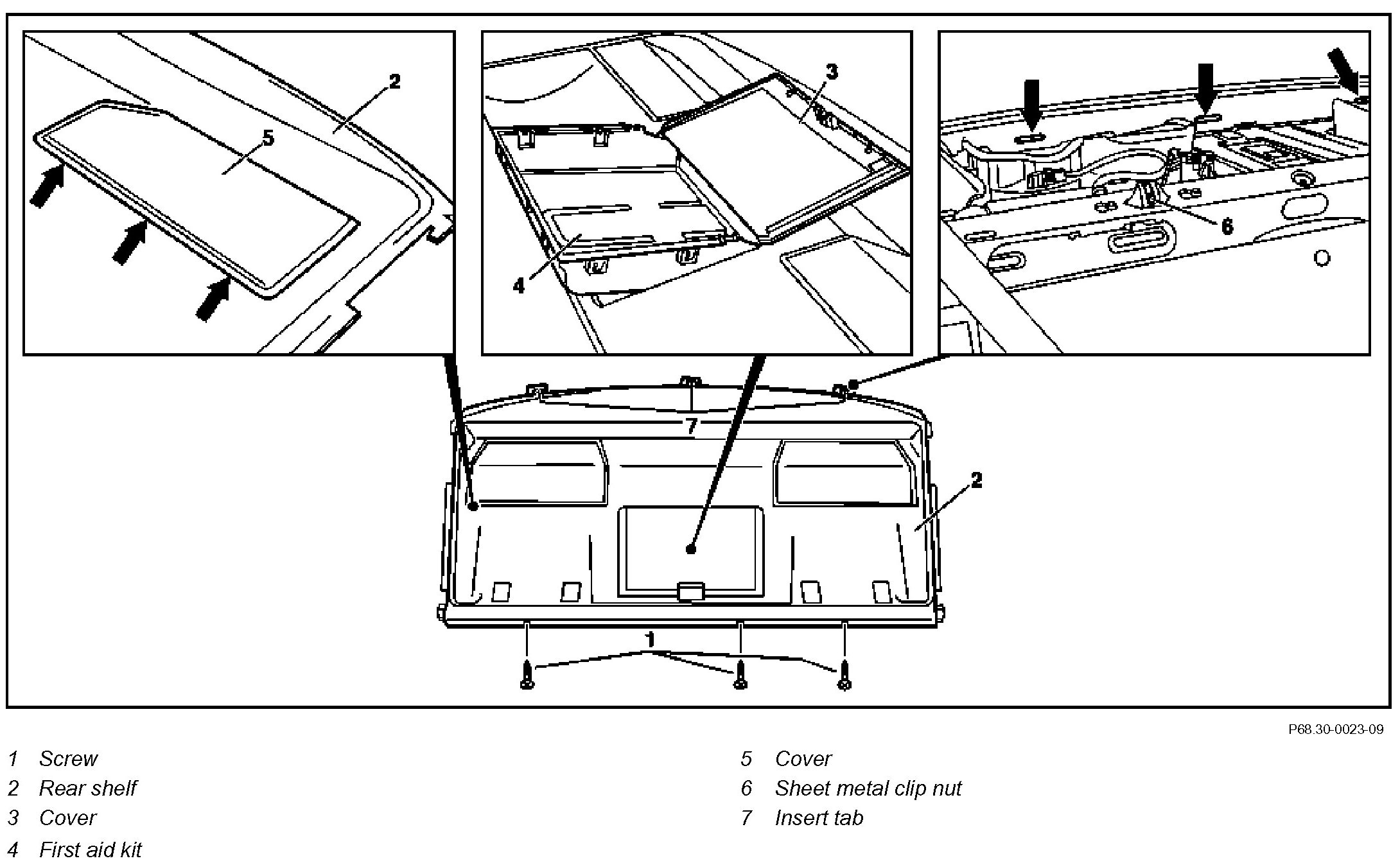 2
5
3
4
6
7
2
1

P68.30-0023-09

1 Screw
2 Rear shelf
3 Cover
4 First aid kit

5 Cover
6 Sheet metal clip nut
7 Insert tab