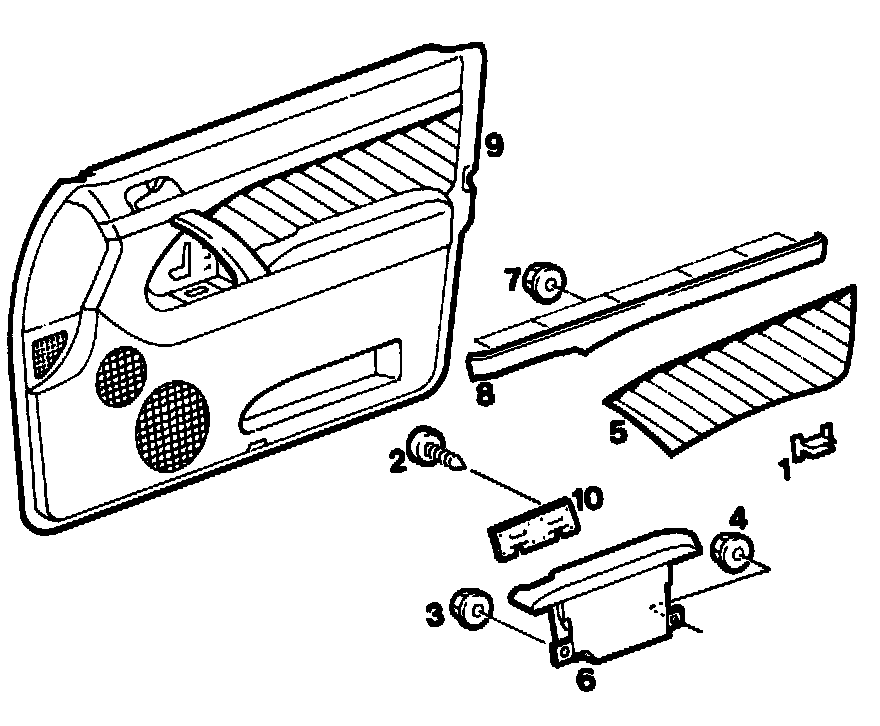 9
7
8
5
1
2
10
4
3
6