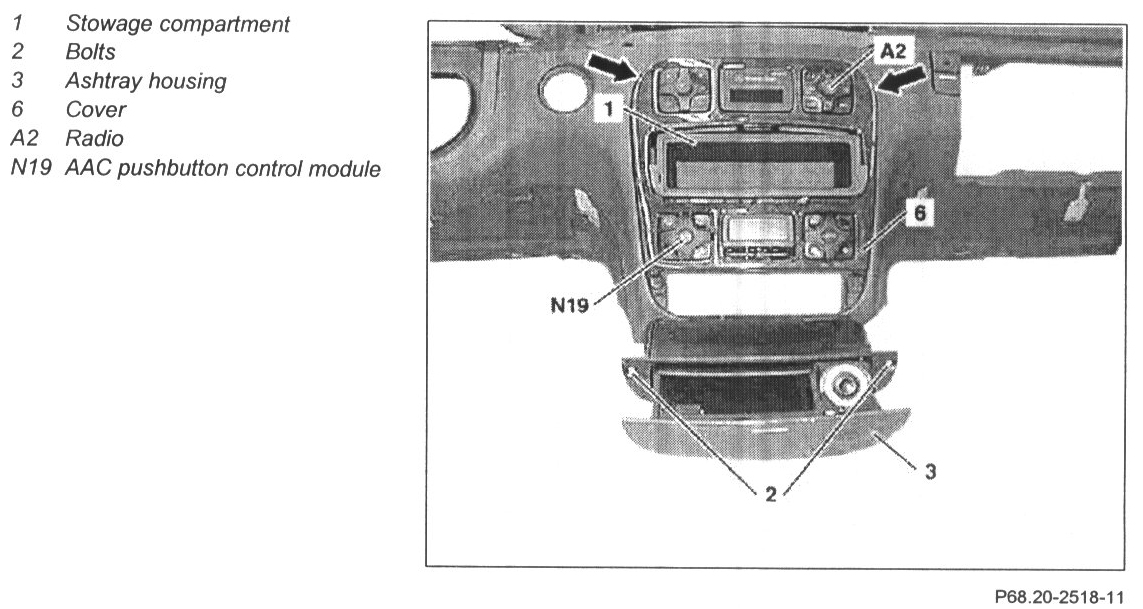 1 Stowage compartment
2 Bolts
3 Ashtray housing
6 Cover
A2 Radio
N19 AAC pushbutton control module

A2
1
6
N19
2
3

P68.20-2518-11