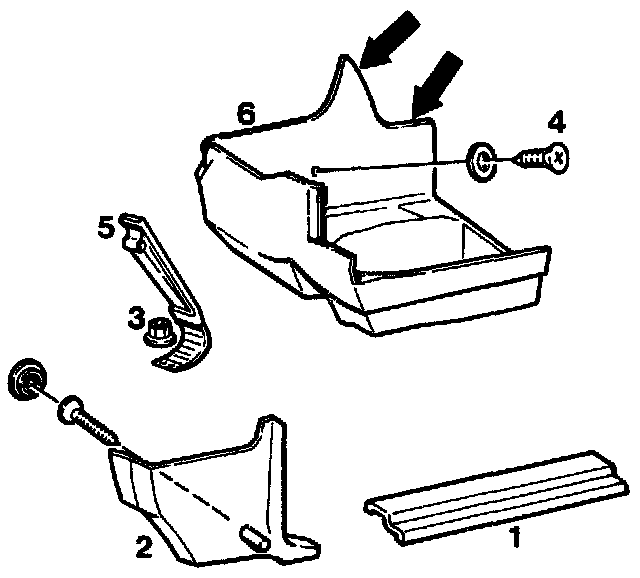 6
4
5
3
2
1