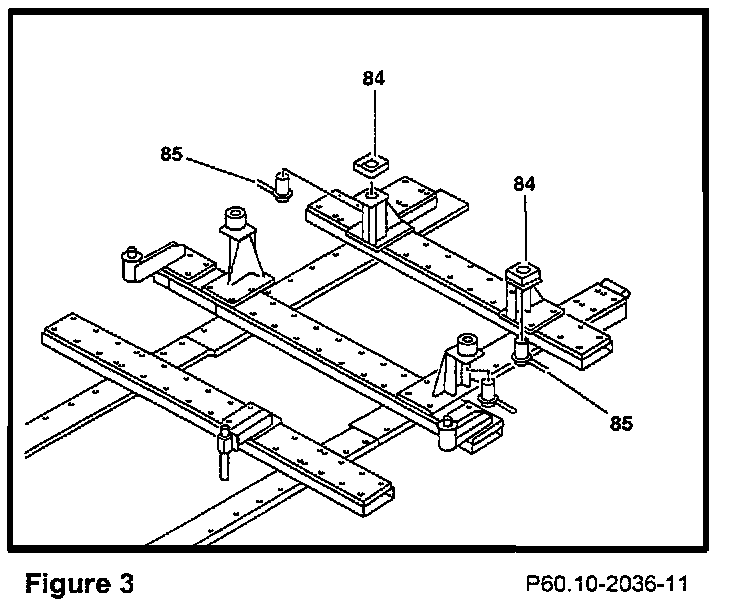 84
85
84
85

Figure 3

P60.10-2036-11