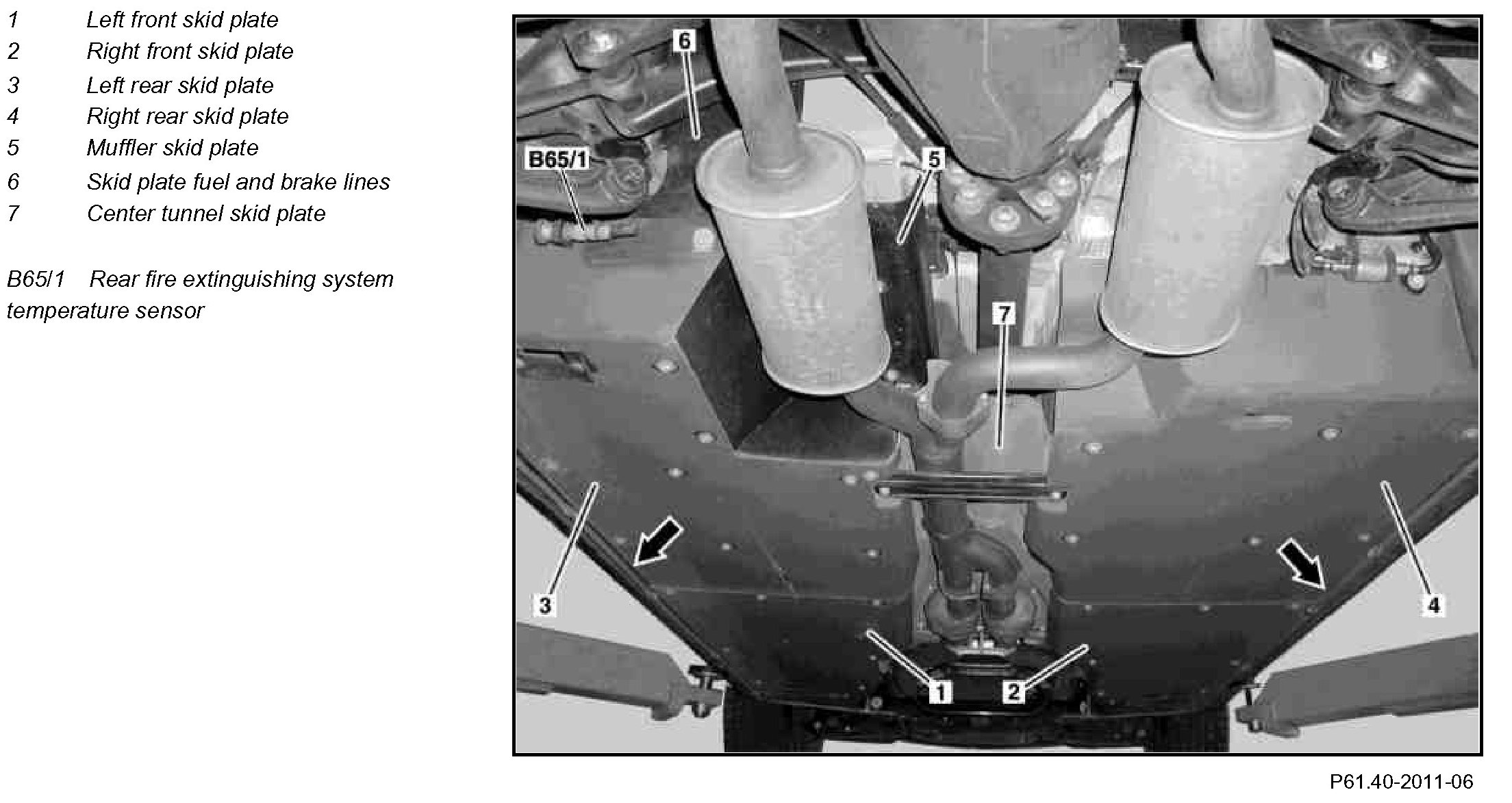 1 Left front skid plate
2 Right front skid plate
3 Left rear skid plate
4 Right rear skid plate
5 Muffler skid plate
6 Skid plate fuel and brake lines
7 Center tunnel skid plate

B65/1 Rear fire extinguishing system temperature sensor

6
B65/1
5
7
3
4
1
2

P61.40-2011-06