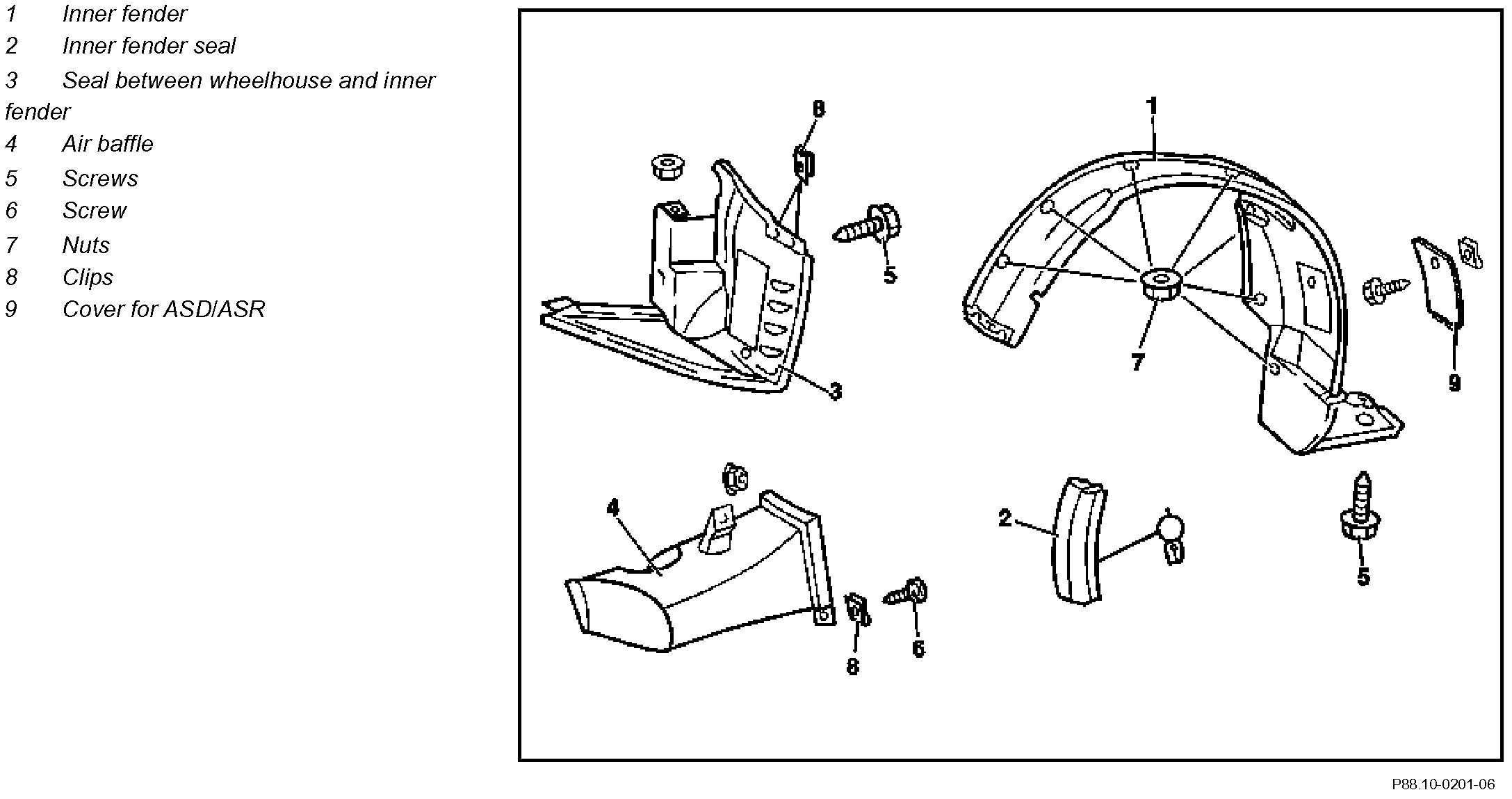 1 Inner fender
2 Inner fender seal
3 Seal between wheelhouse and inner fender
4 Air baffle
5 Screws
6 Screw
7 Nuts
8 Clips
9 Cover for ASD/ASR

8
1
5
7
9
3
4
2
5
8
6

P88.10-0201-06